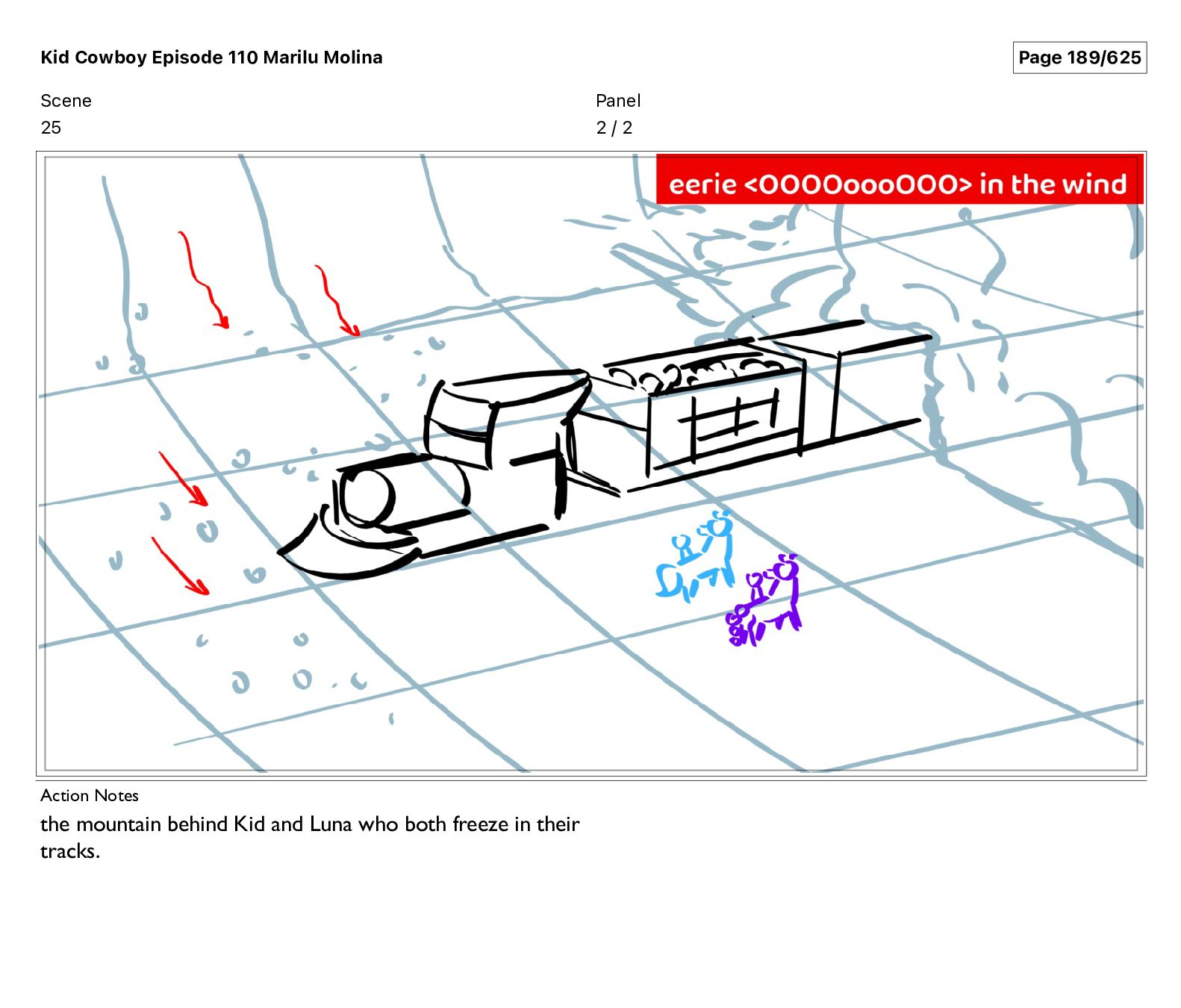 Kid Cowboy Episode 110 Marilu Molina

Page 189/625

Scene
25

Panel
2 / 2

eerie <OOOOoooOOO> in the wind

Action Notes
the mountain behind Kid and Luna who both freeze in their tracks.