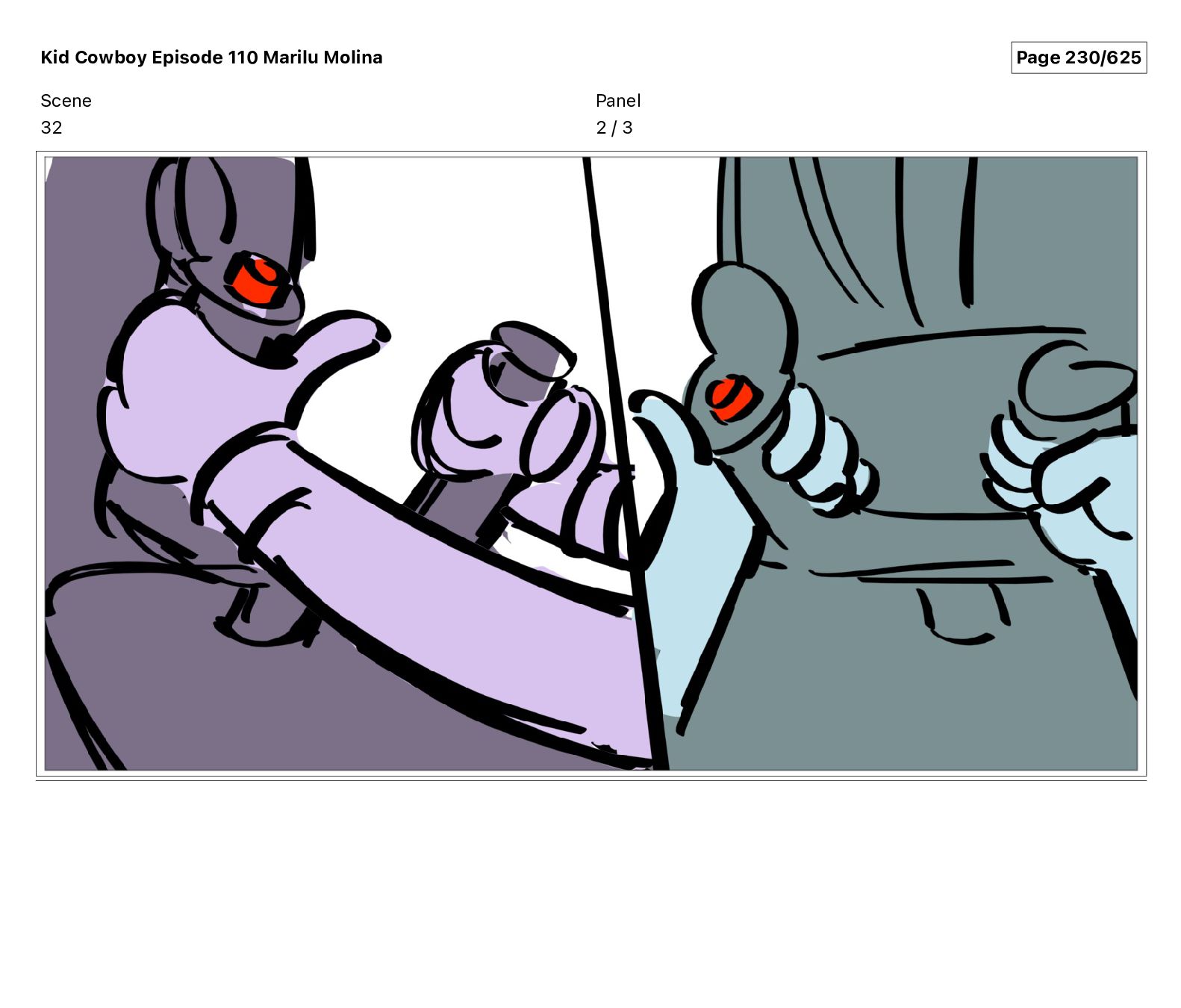 Kid Cowboy Episode 110 Marilu Molina

Page 230/625

Scene
32

Panel
2 / 3