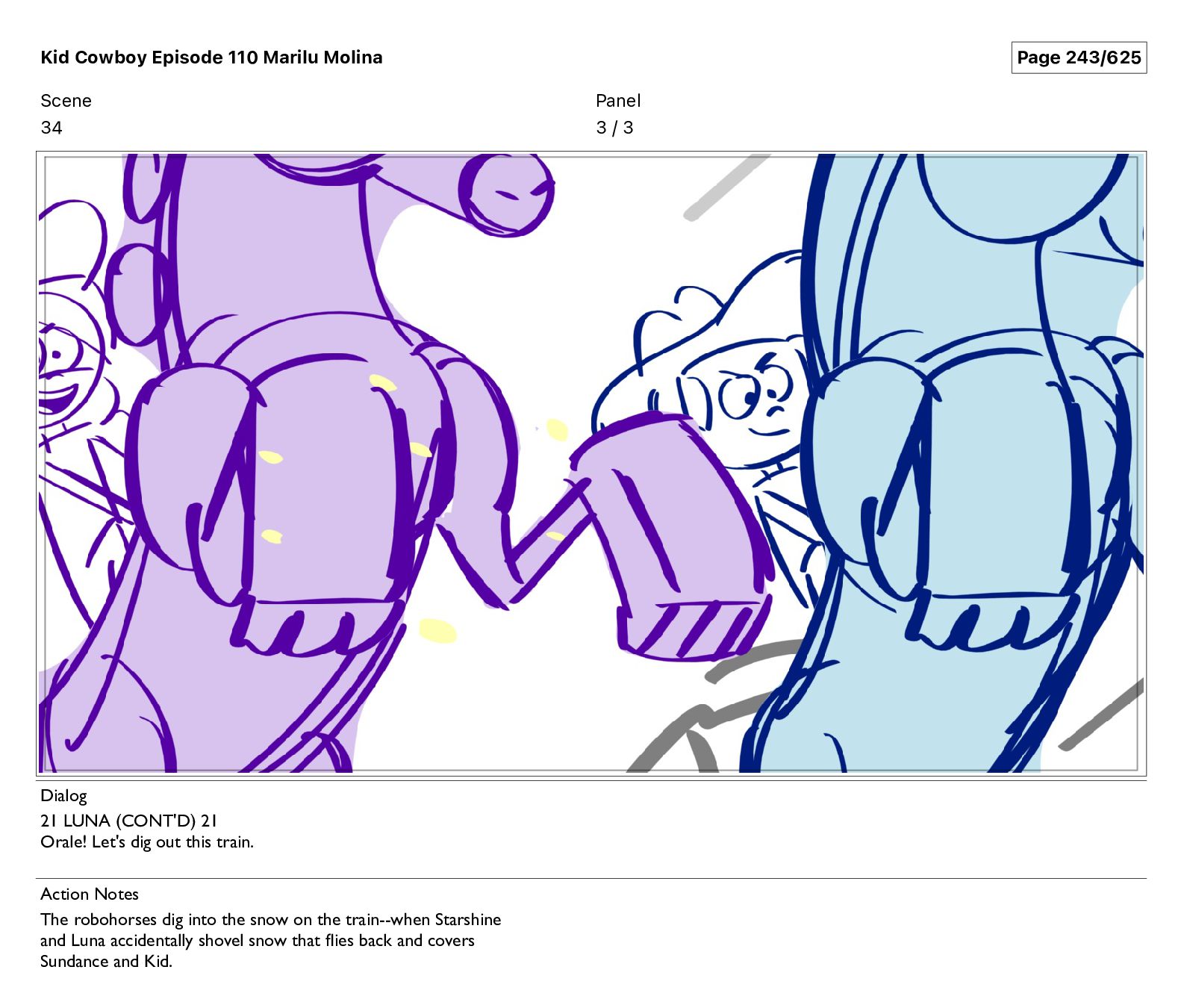 Kid Cowboy Episode 110 Marilu Molina

Page 243/625

Scene
34

Panel
3 / 3

Dialog
21 LUNA (CONT'D) 21
Orale! Let's dig out this train.

Action Notes
The robohorses dig into the snow on the train--when Starshine and Luna accidentally shovel snow that flies back and covers Sundance and Kid.