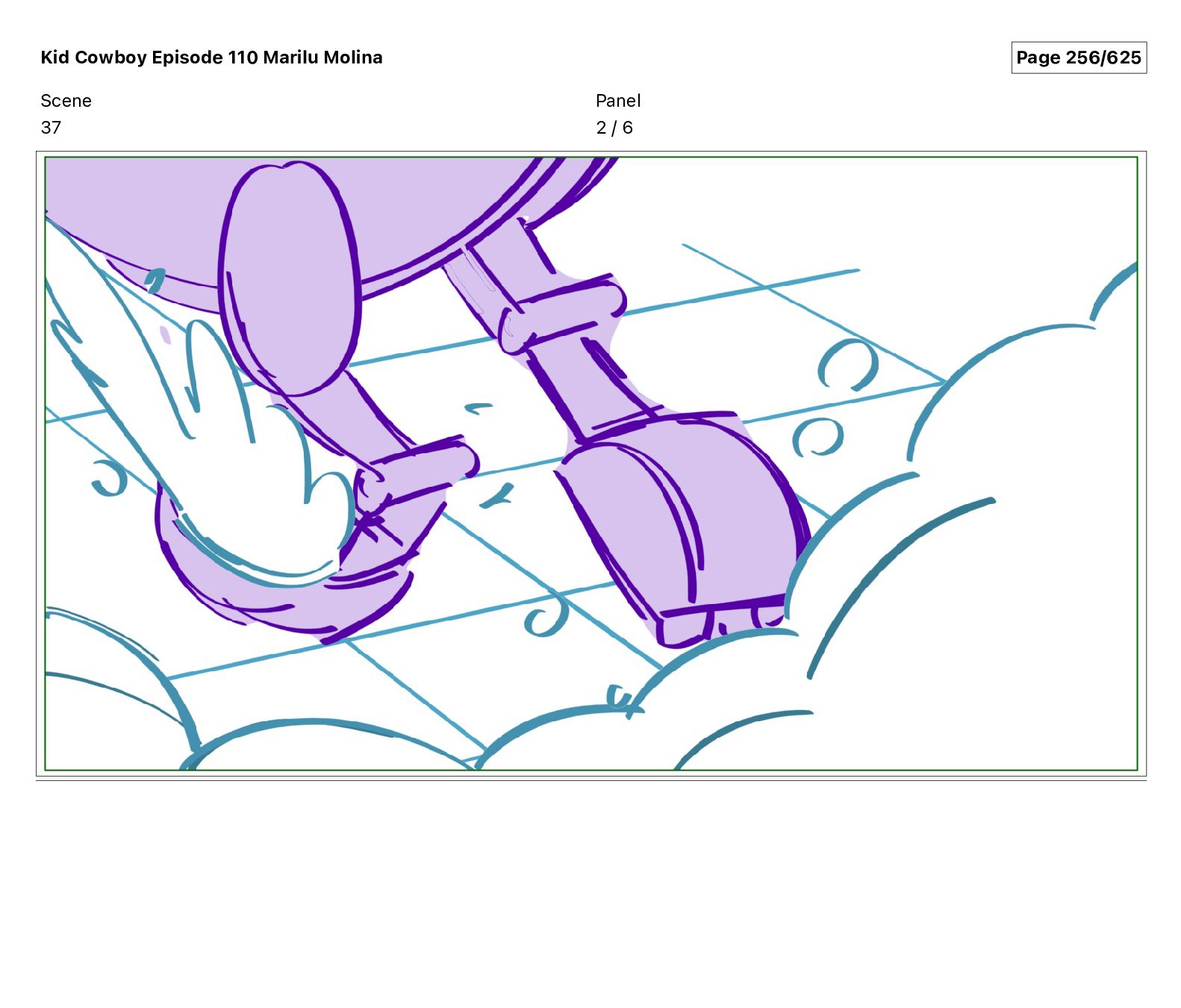 Kid Cowboy Episode 110 Marilu Molina

Page 256/625

Scene
37

Panel
2 / 6