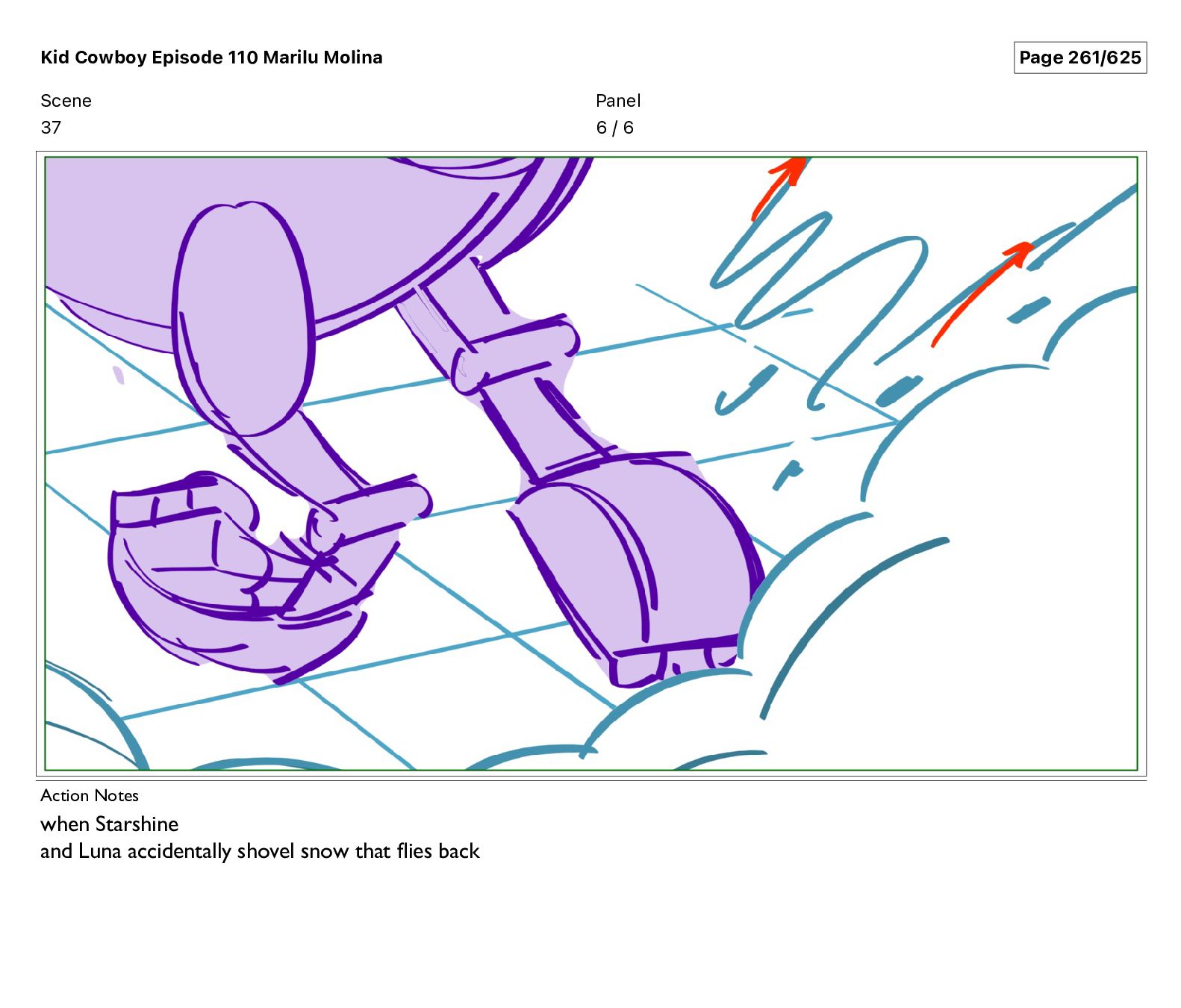 Kid Cowboy Episode 110 Marilu Molina

Page 261/625

Scene
37

Panel
6 / 6

Action Notes
when Starshine
and Luna accidentally shovel snow that flies back