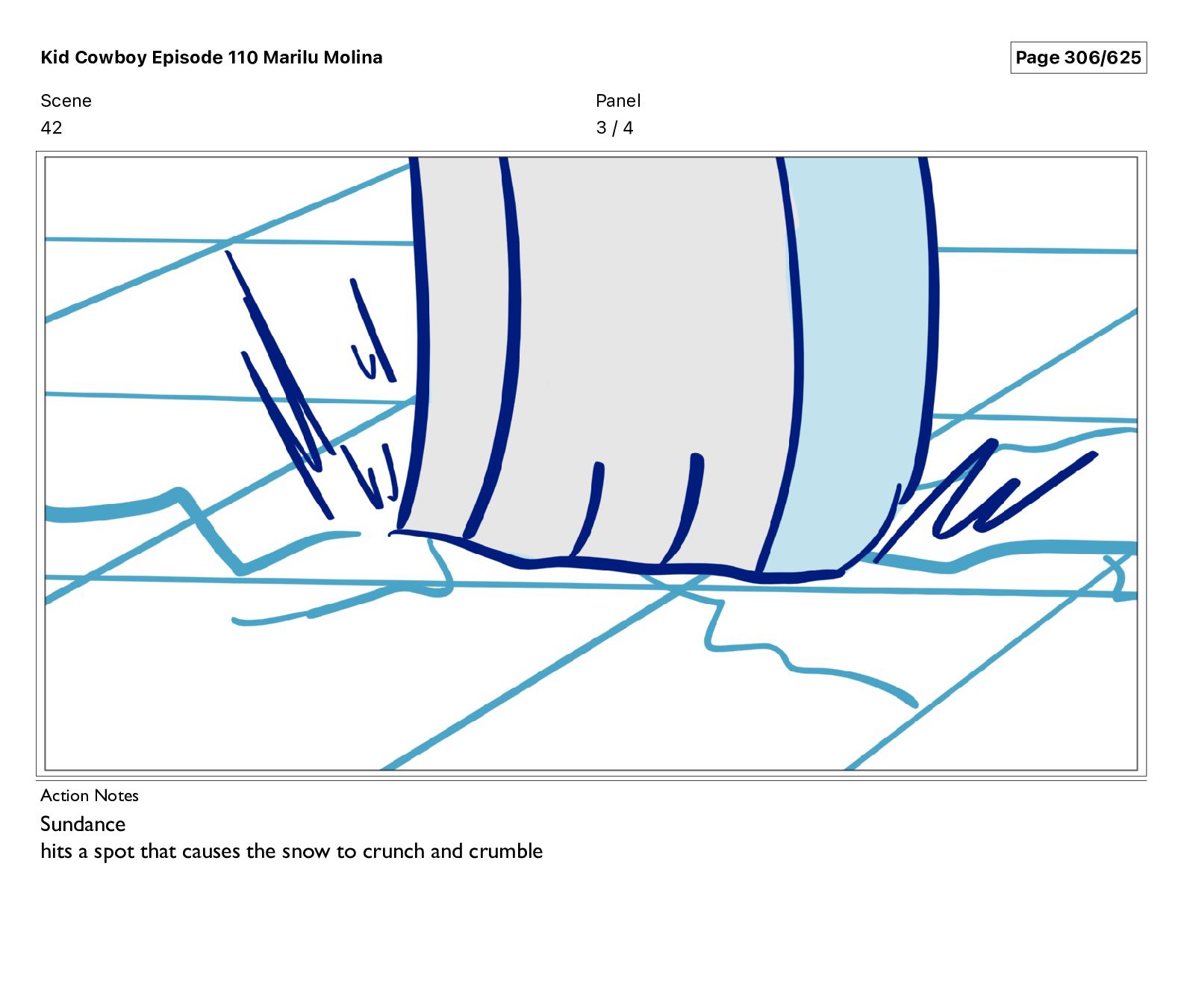 Kid Cowboy Episode 110 Marilu Molina

Page 306/625

Scene
42

Panel
3 / 4

Action Notes
Sundance
hits a spot that causes the snow to crunch and crumble