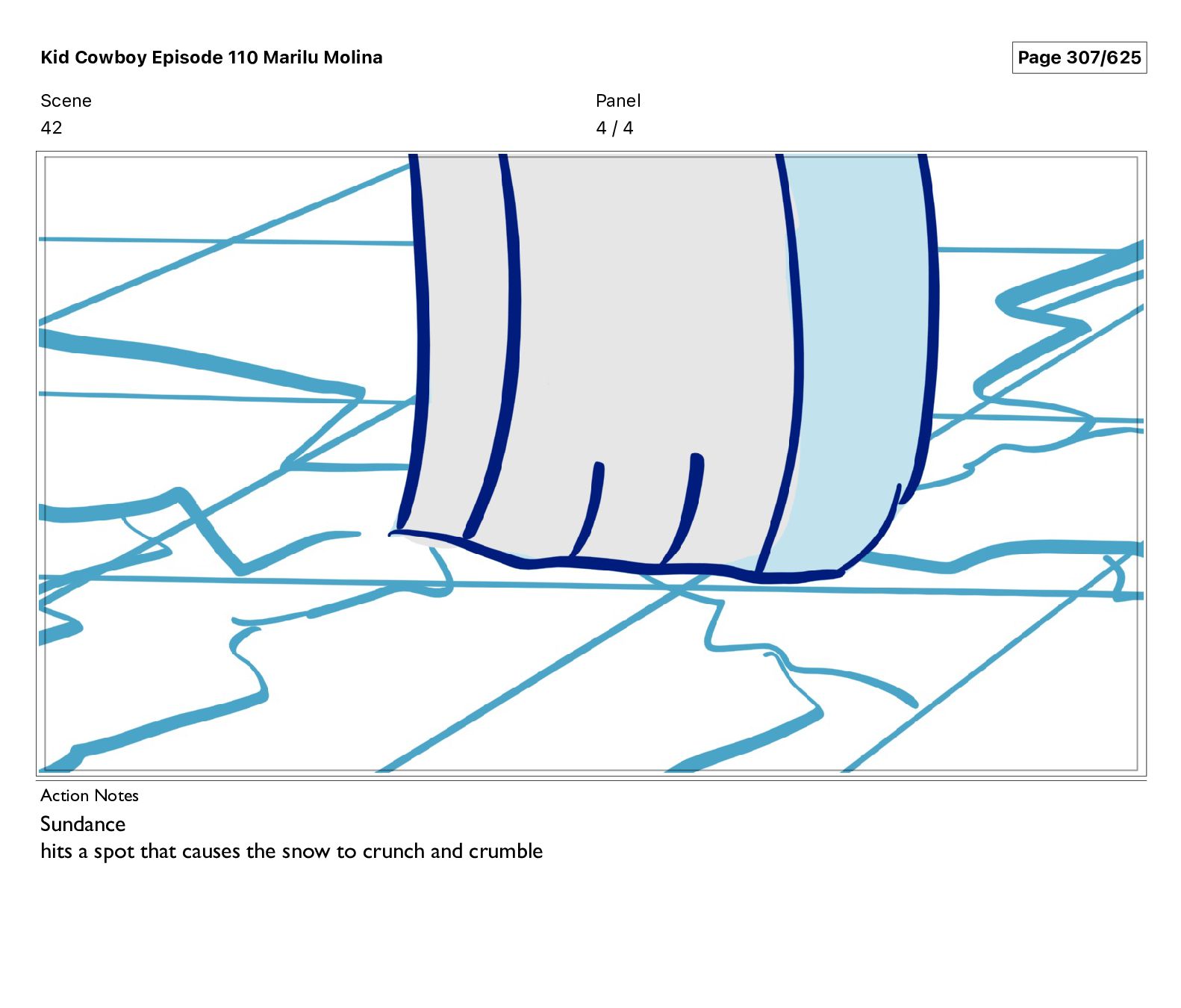 Kid Cowboy Episode 110 Marilu Molina

Page 307/625

Scene
42

Panel
4 / 4

Action Notes
Sundance
hits a spot that causes the snow to crunch and crumble