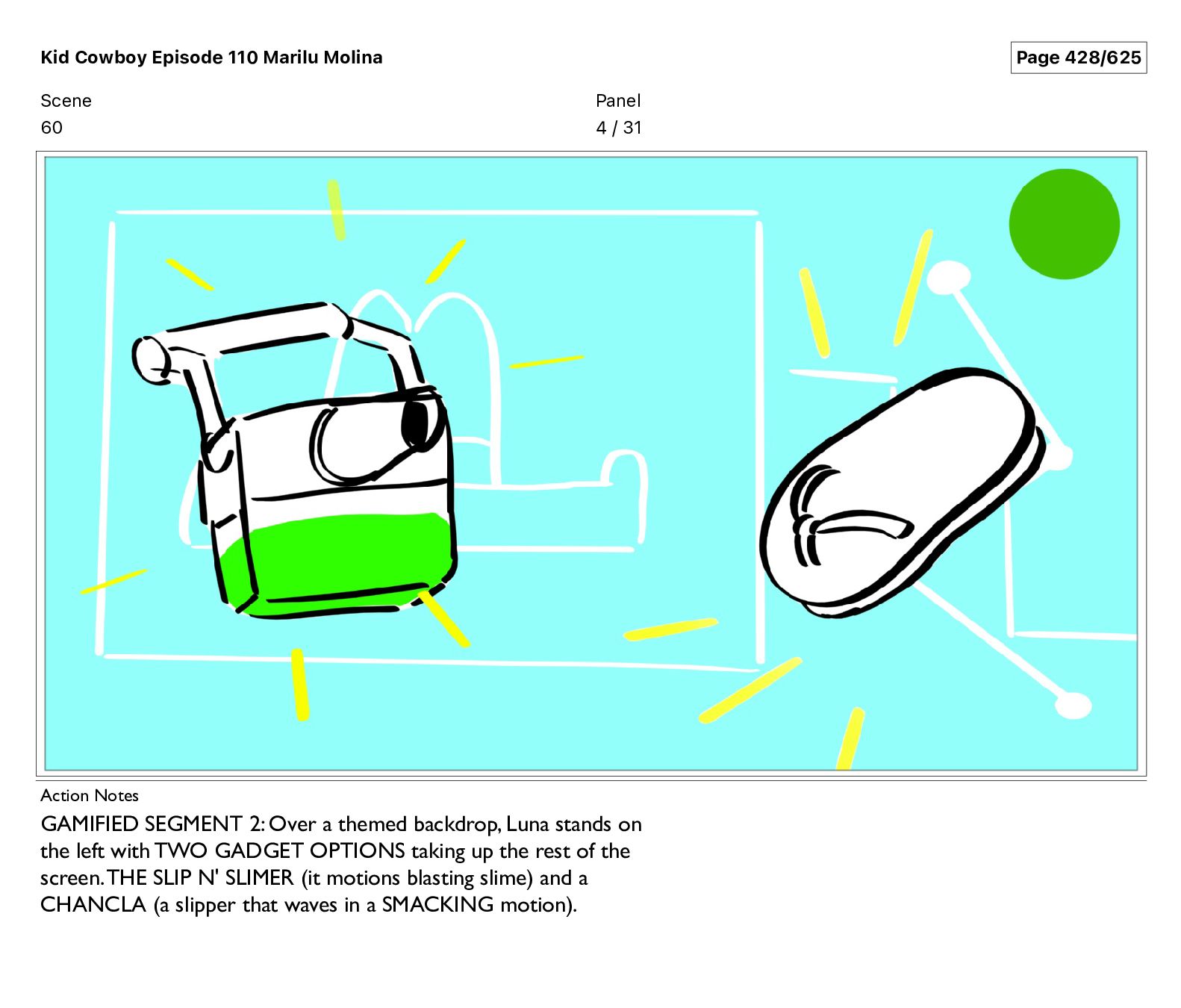 Kid Cowboy Episode 110 Marilu Molina

Page 428/625

Scene
60

Panel
4 / 31

Action Notes
GAMIFIED SEGMENT 2: Over a themed backdrop, Luna stands on the left with TWO GADGET OPTIONS taking up the rest of the screen. THE SLIP N' SLIMER (it motions blasting slime) and a CHANCLA (a slipper that waves in a SMACKING motion).