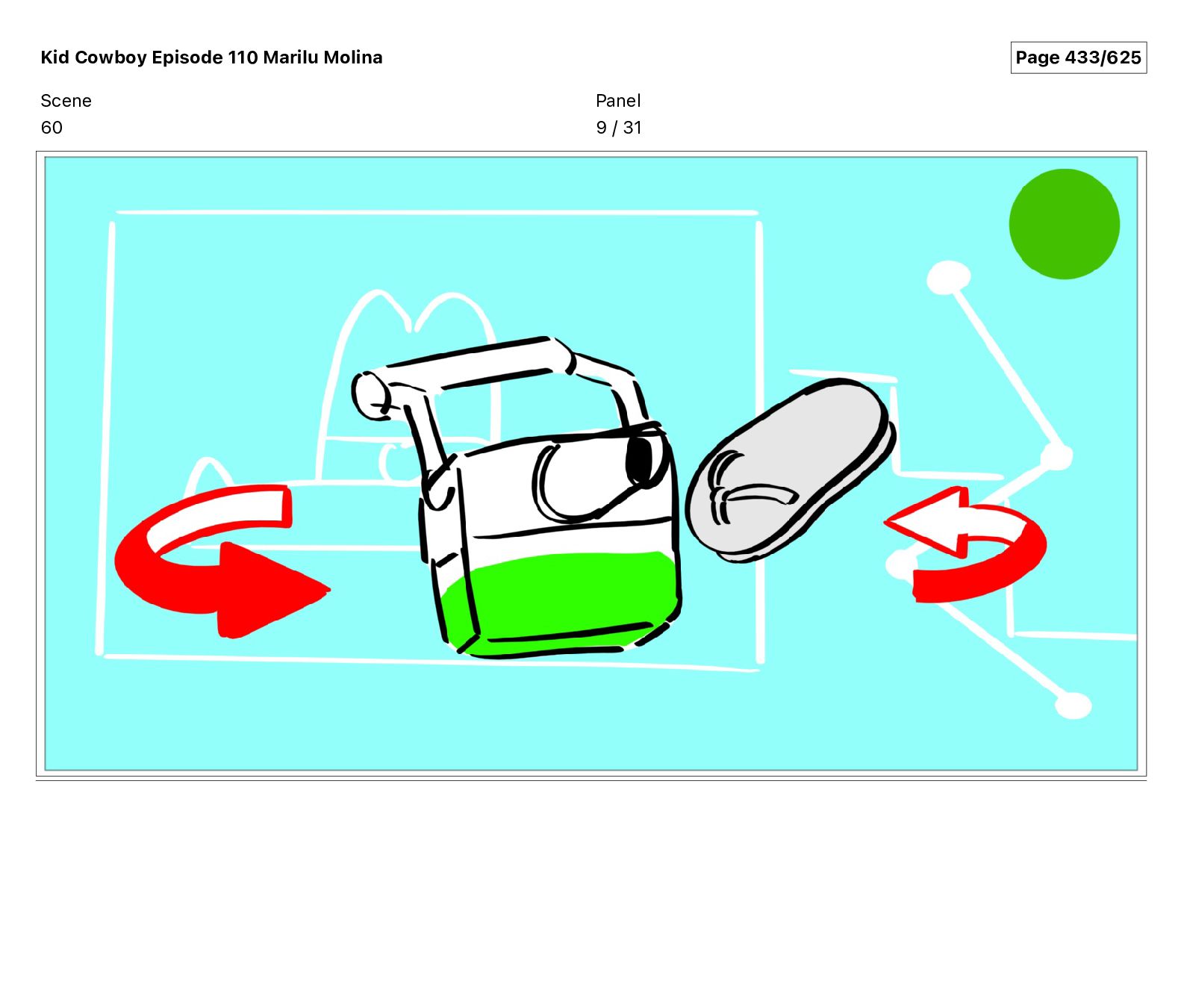 Kid Cowboy Episode 110 Marilu Molina

Page 433/625

Scene
60

Panel
9 / 31