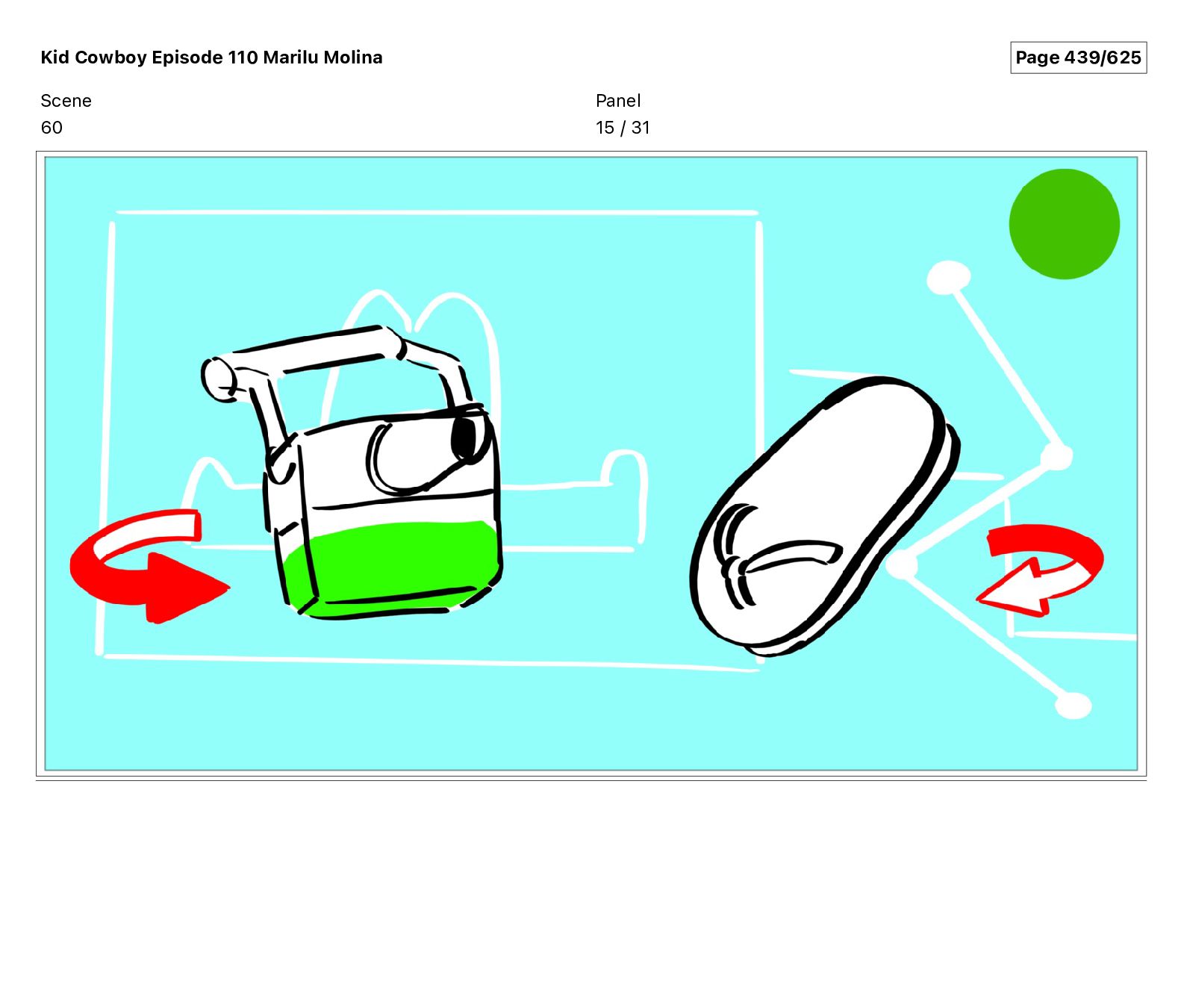 Kid Cowboy Episode 110 Marilu Molina

Page 439/625

Scene
60

Panel
15 / 31