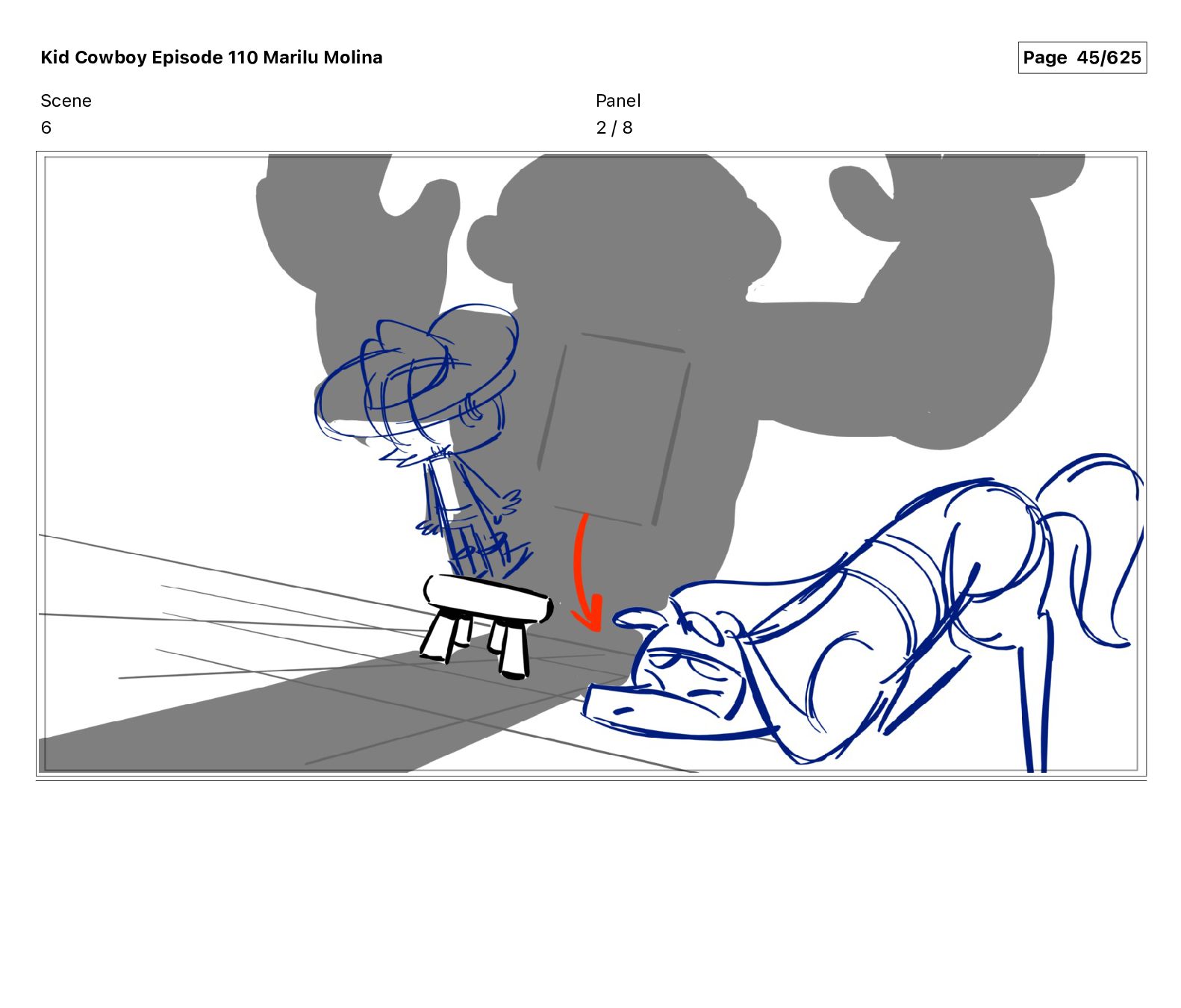 Kid Cowboy Episode 110 Marilu Molina

Page 45/625

Scene
6

Panel
2 / 8