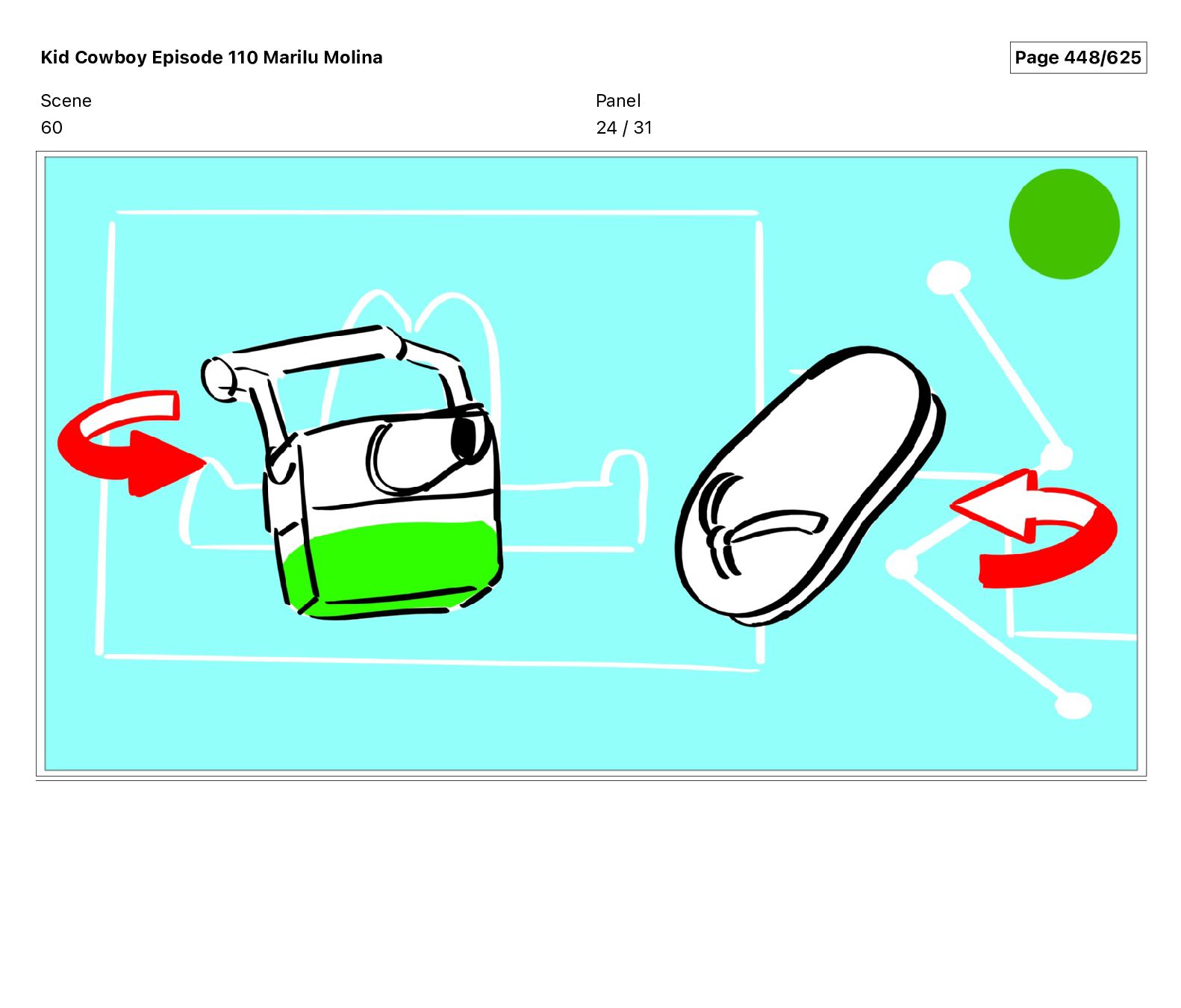 Kid Cowboy Episode 110 Marilu Molina

Page 448/625

Scene
60

Panel
24 / 31