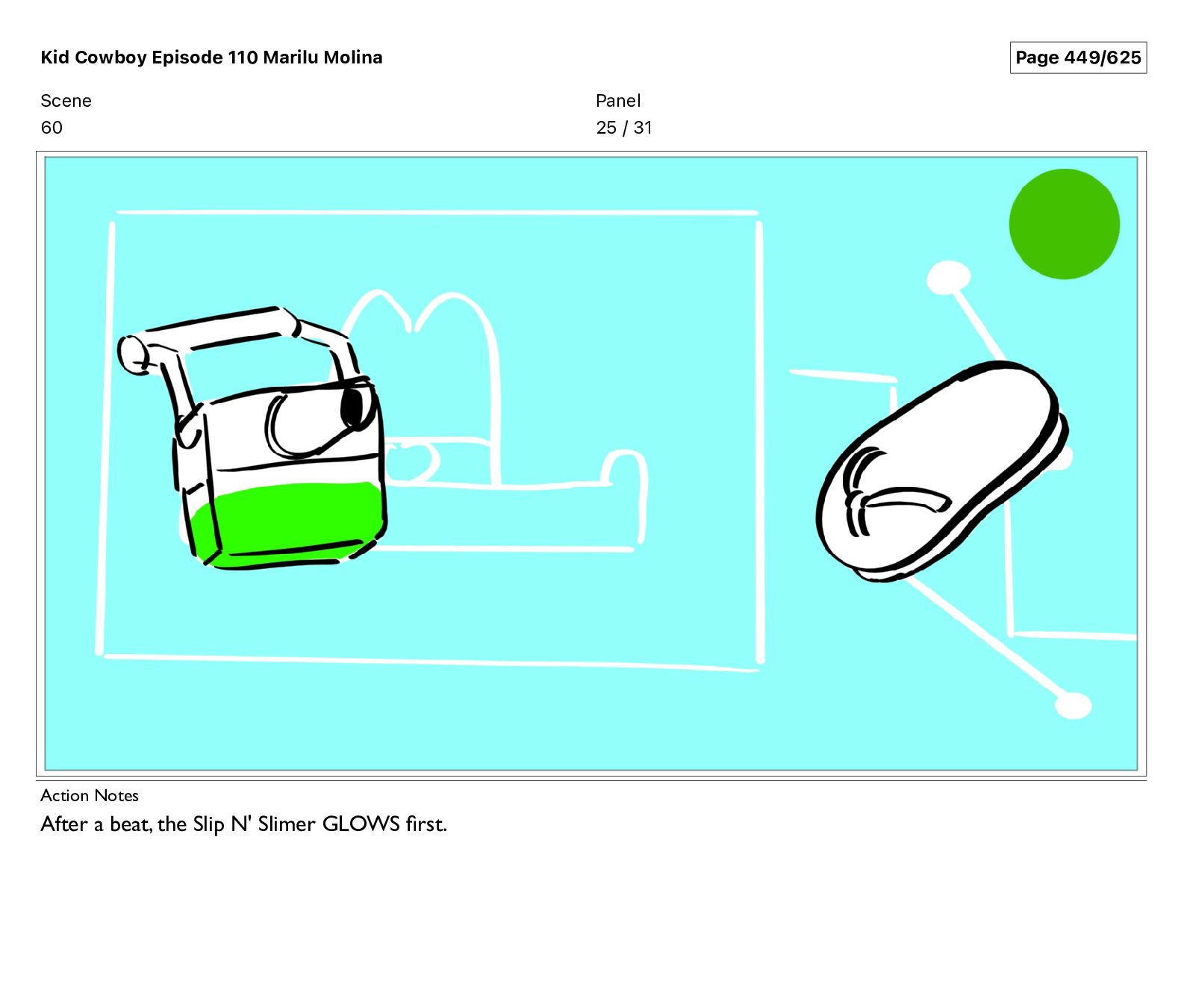 Kid Cowboy Episode 110 Marilu Molina

Page 449/625

Scene
60

Panel
25 / 31

Action Notes
After a beat, the Slip N' Slimer GLOWS first.