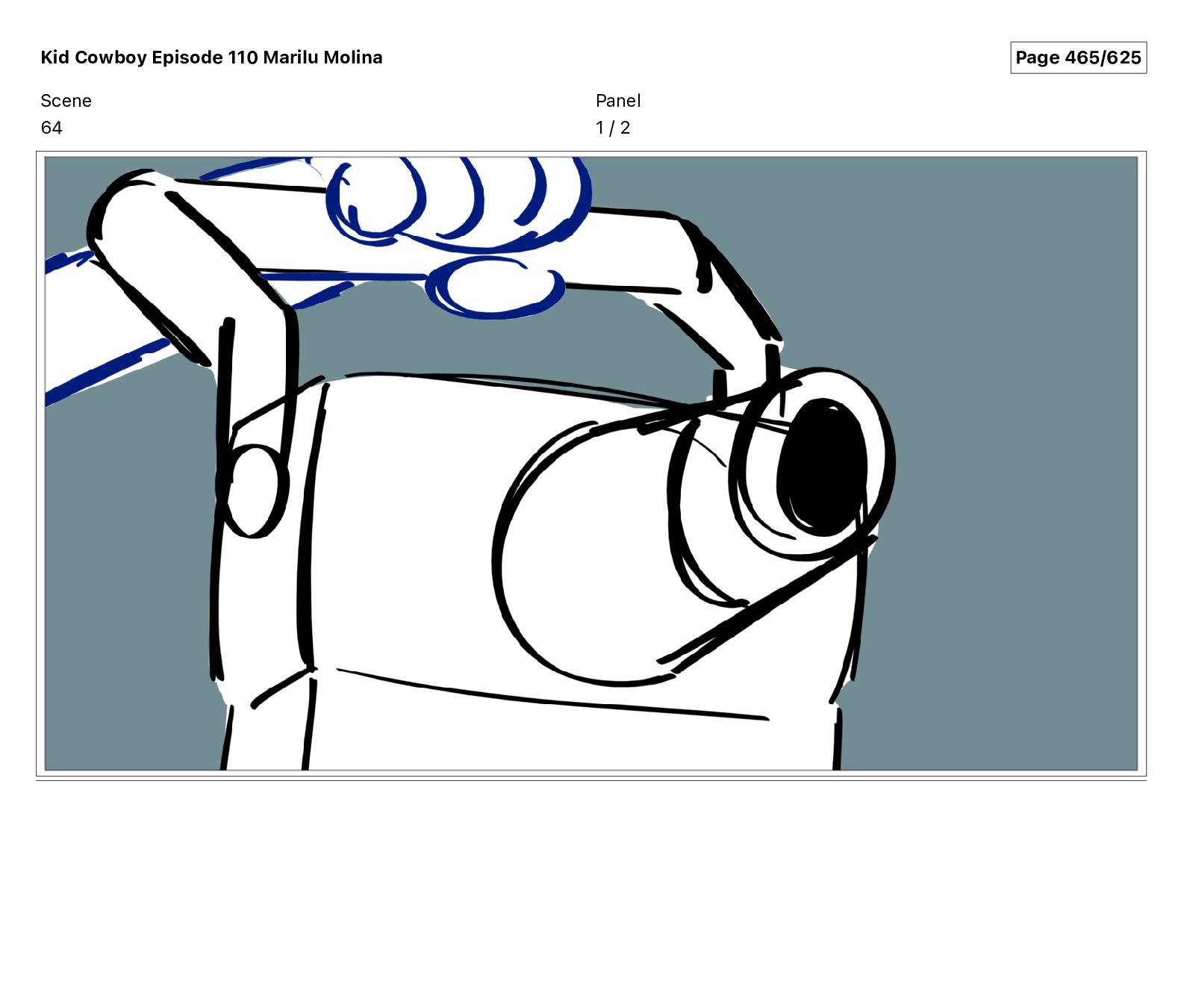 Kid Cowboy Episode 110 Marilu Molina

Page 465/625

Scene
64

Panel
1 / 2