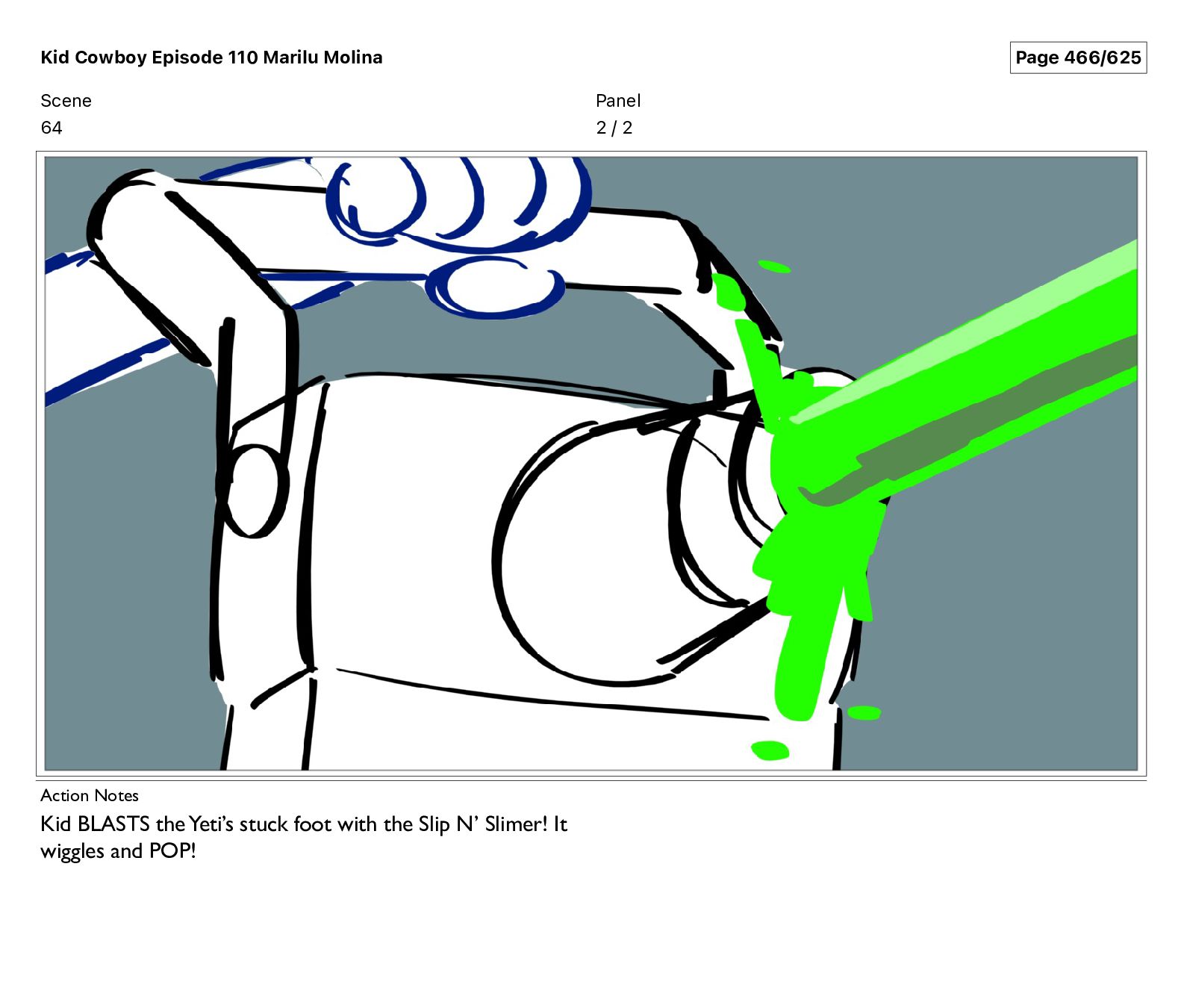 Kid Cowboy Episode 110 Marilu Molina

Page 466/625

Scene
64

Panel
2 / 2

Action Notes
Kid BLASTS the Yeti's stuck foot with the Slip N' Slimer! It wiggles and POP!