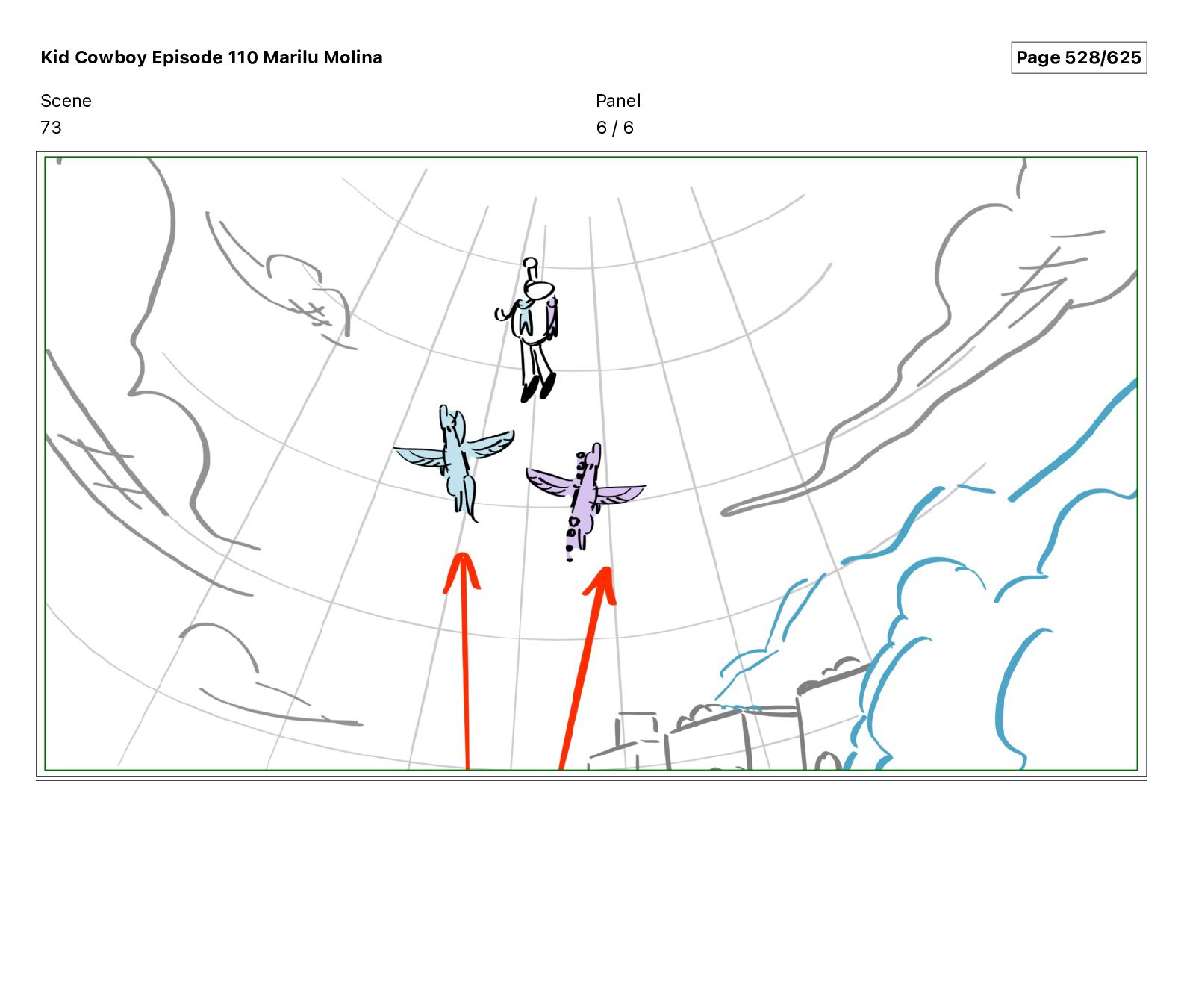 Kid Cowboy Episode 110 Marilu Molina

Page 528/625

Scene
73

Panel
6 / 6