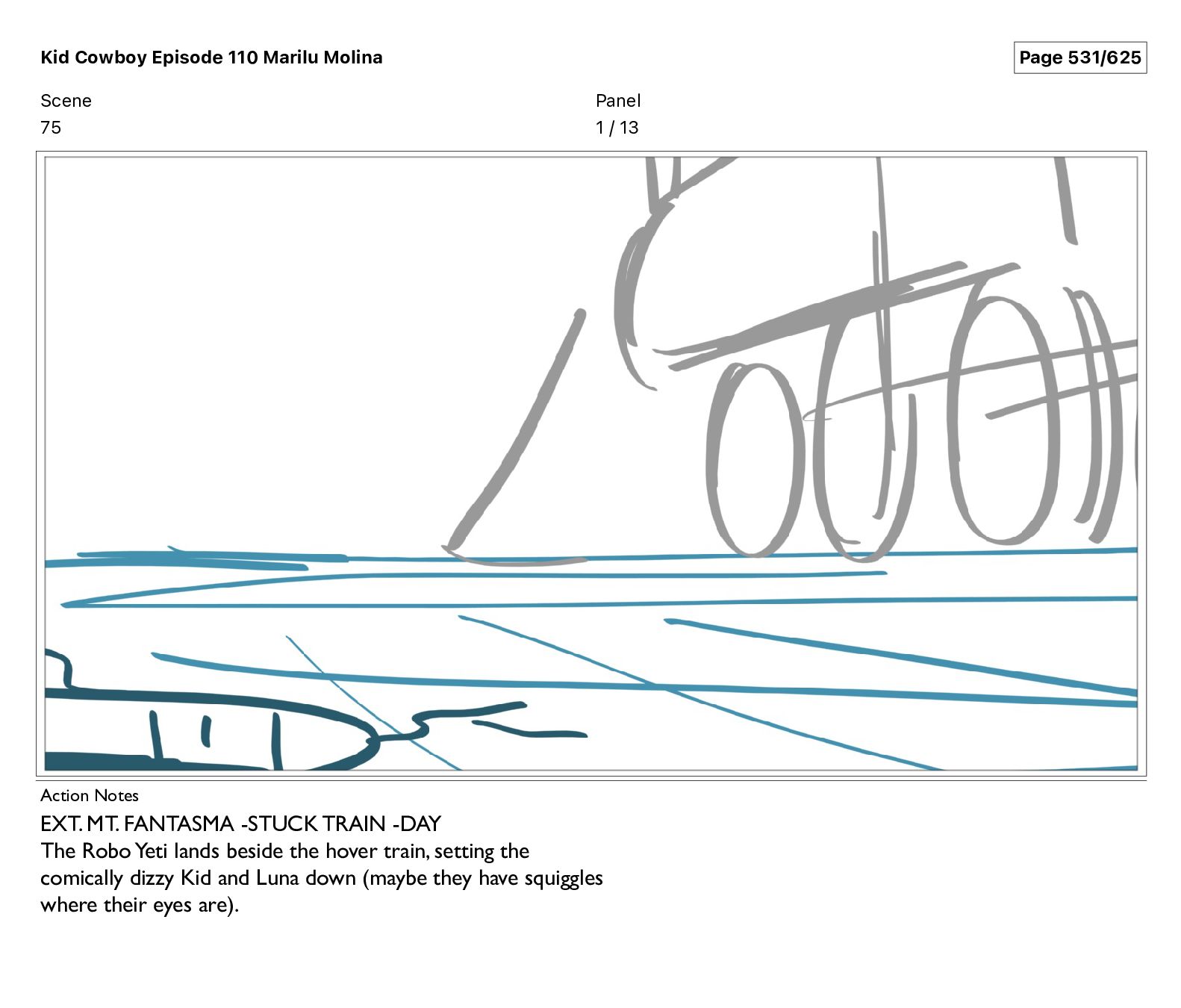 Kid Cowboy Episode 110 Marilu Molina

Page 531/625

Scene
75

Panel
1 / 13

Action Notes
EXT. MT. FANTASMA -STUCK TRAIN -DAY
The Robo Yeti lands beside the hover train, setting the comically dizzy Kid and Luna down (maybe they have squiggles where their eyes are).