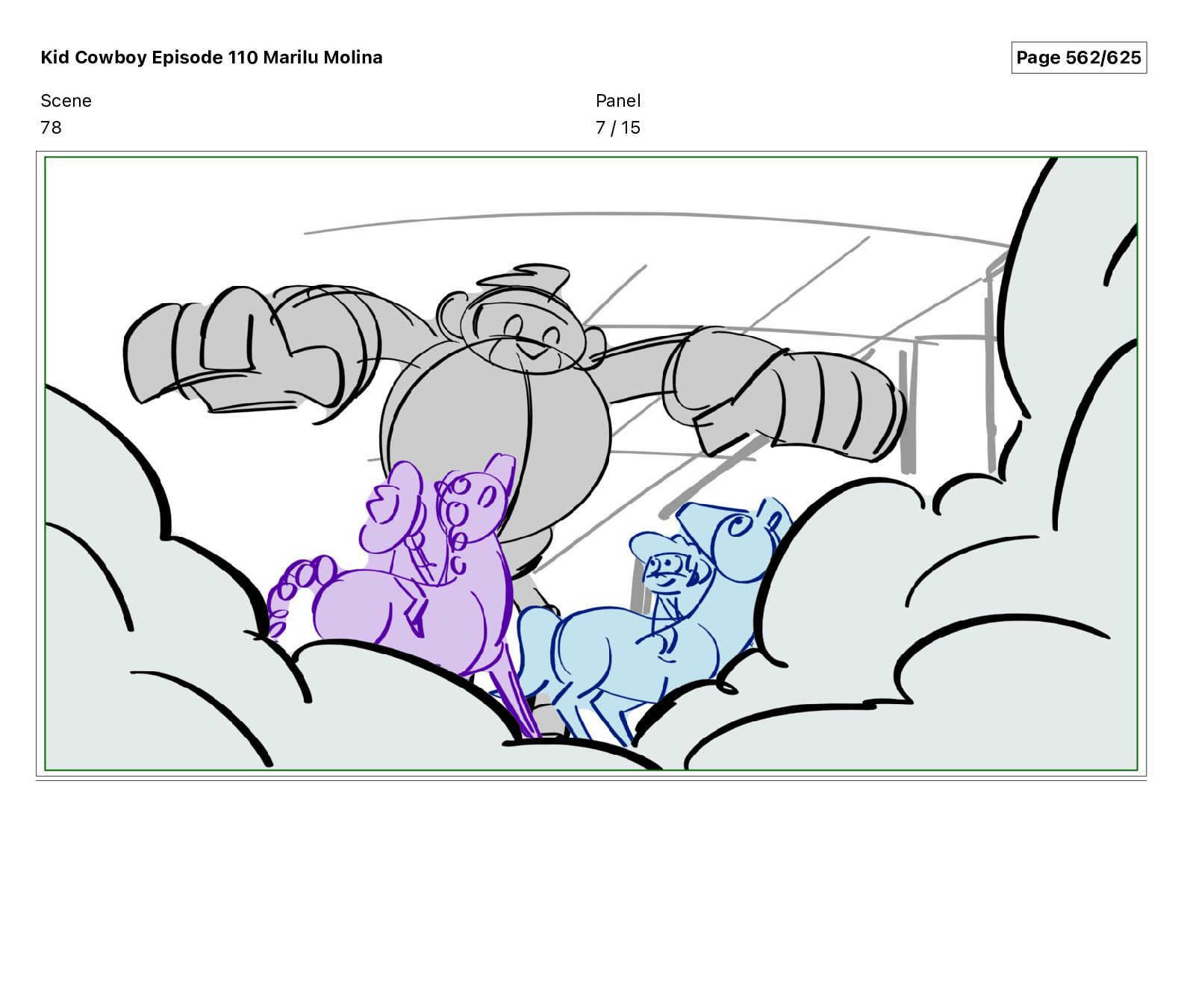 Kid Cowboy Episode 110 Marilu Molina

Page 562/625

Scene
78

Panel
7 / 15