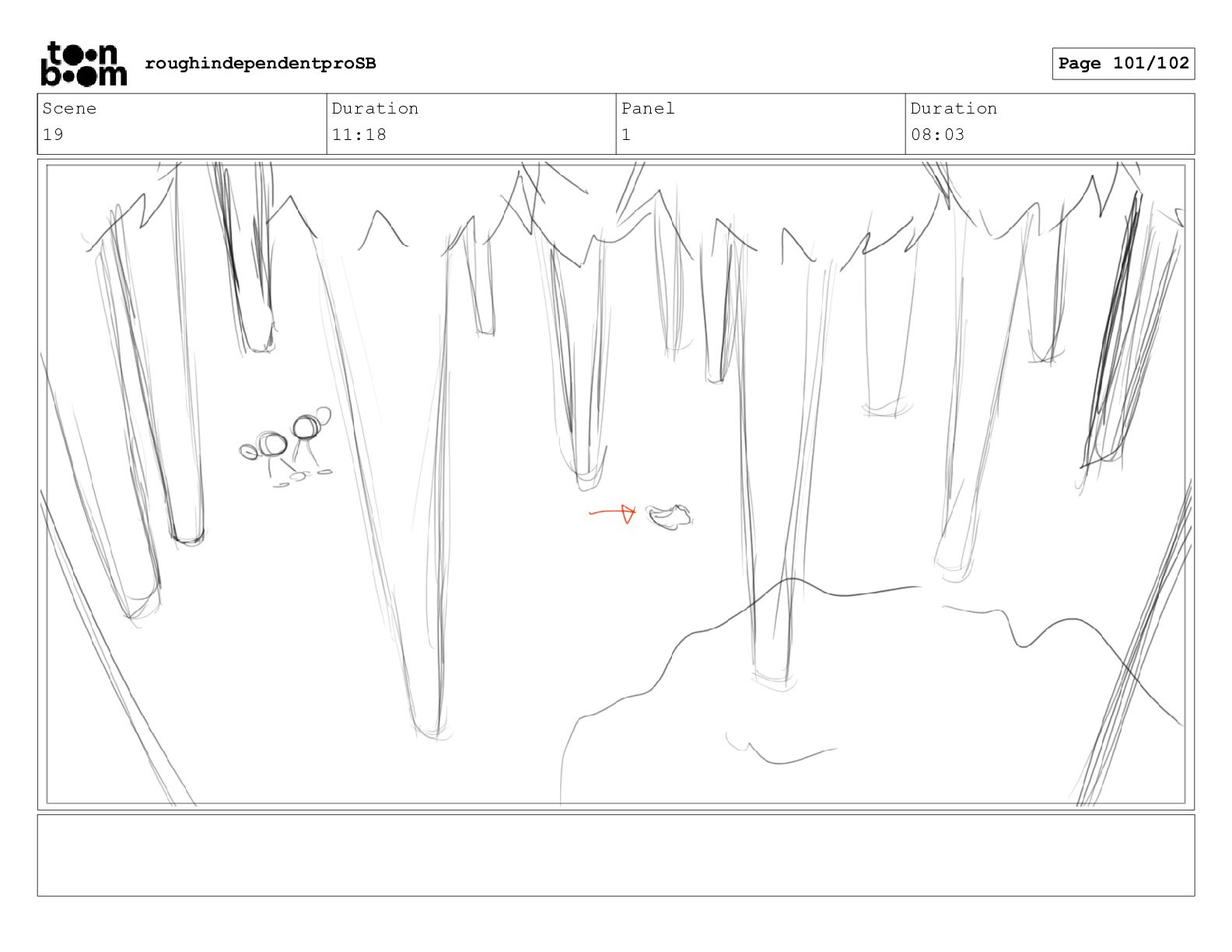 toon boom roughindependentproSB

Page 101/102

| Scene | Duration | Panel | Duration |
|---|---|---|---|
| 19 | 11:18 | 1 | 08:03 |