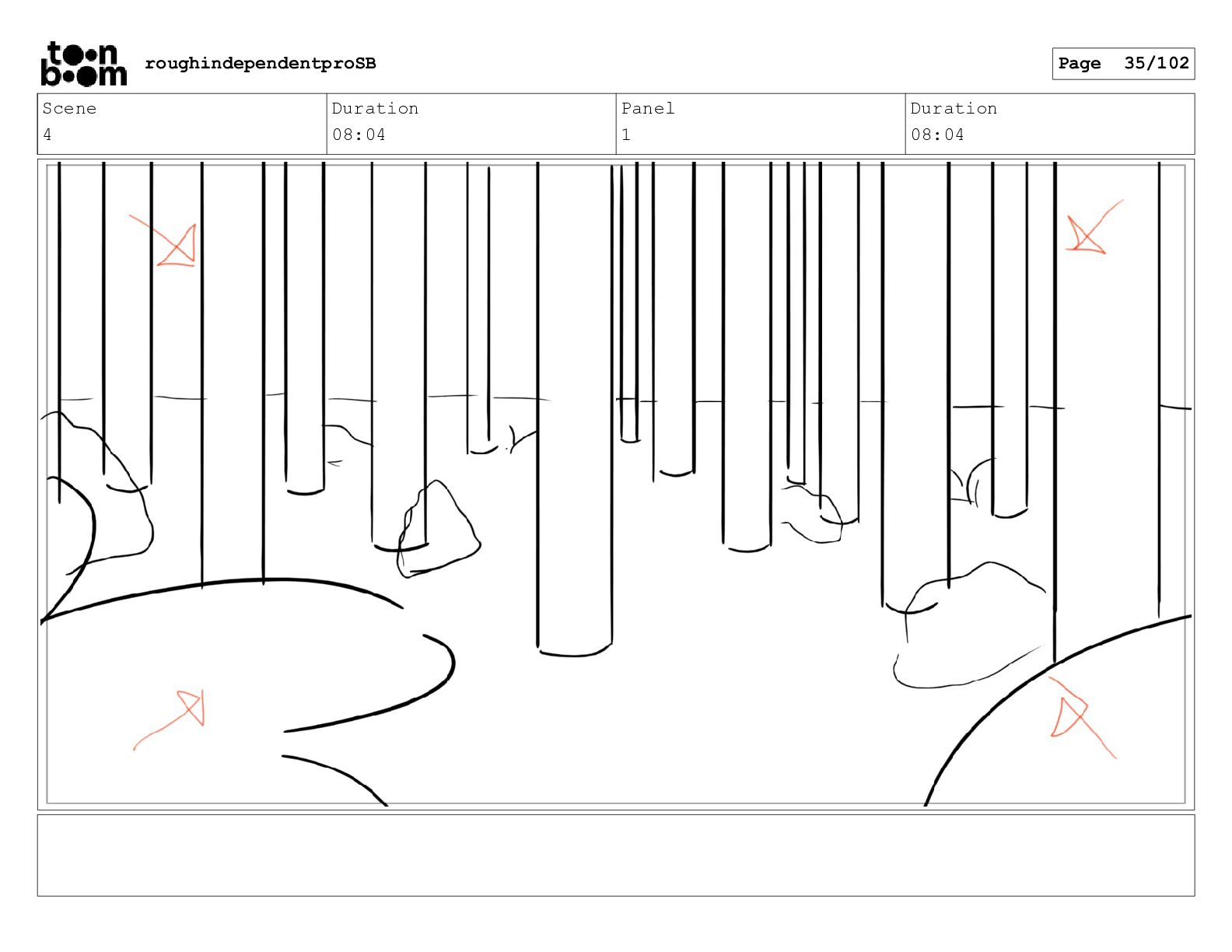 toon boom roughindependentproSB

Page 35/102

| Scene | Duration | Panel | Duration |
|---|---|---|---|
| 4 | 08:04 | 1 | 08:04 |