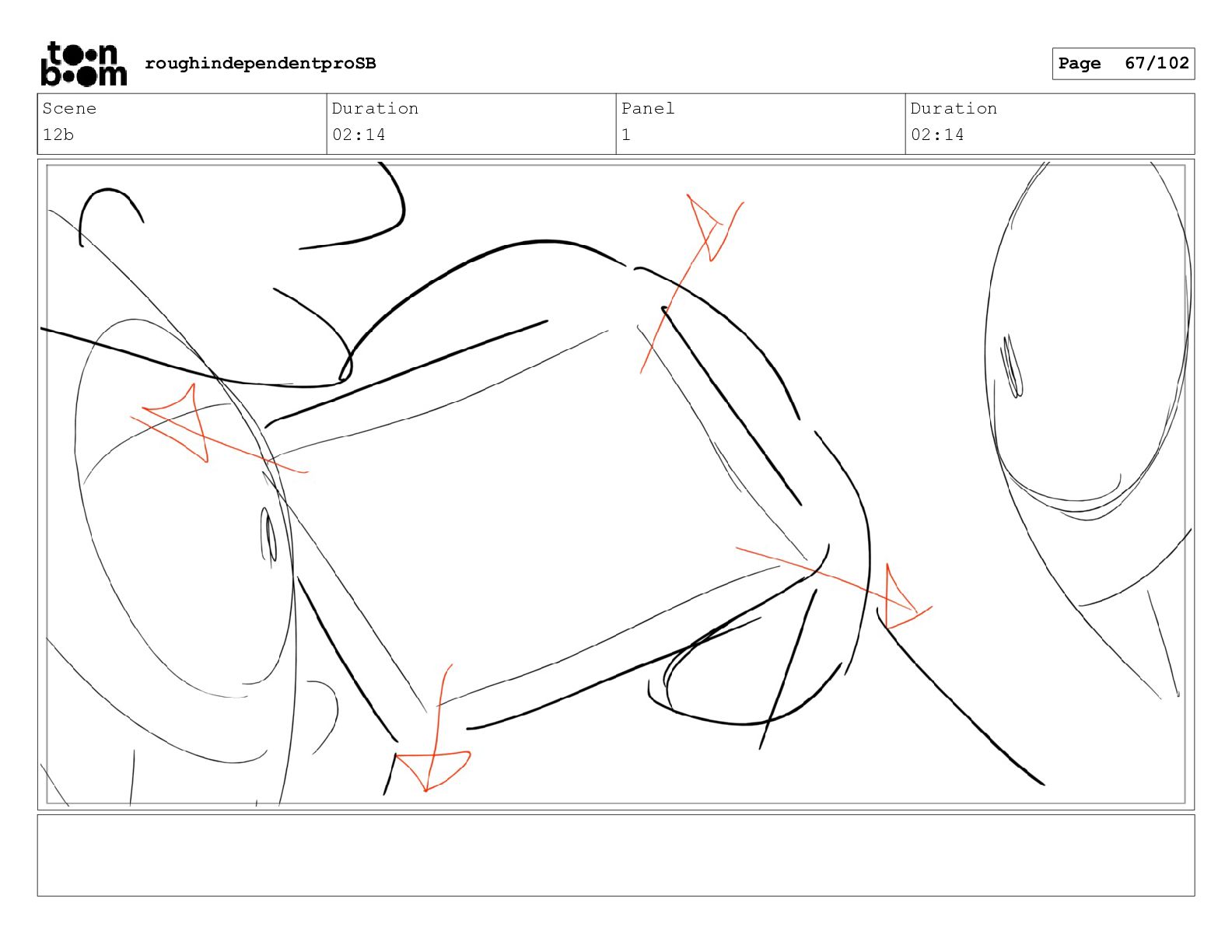 toon boom roughindependentproSB

Page 67/102

| Scene | Duration | Panel | Duration |
|---|---|---|---|
| 12b | 02:14 | 1 | 02:14 |