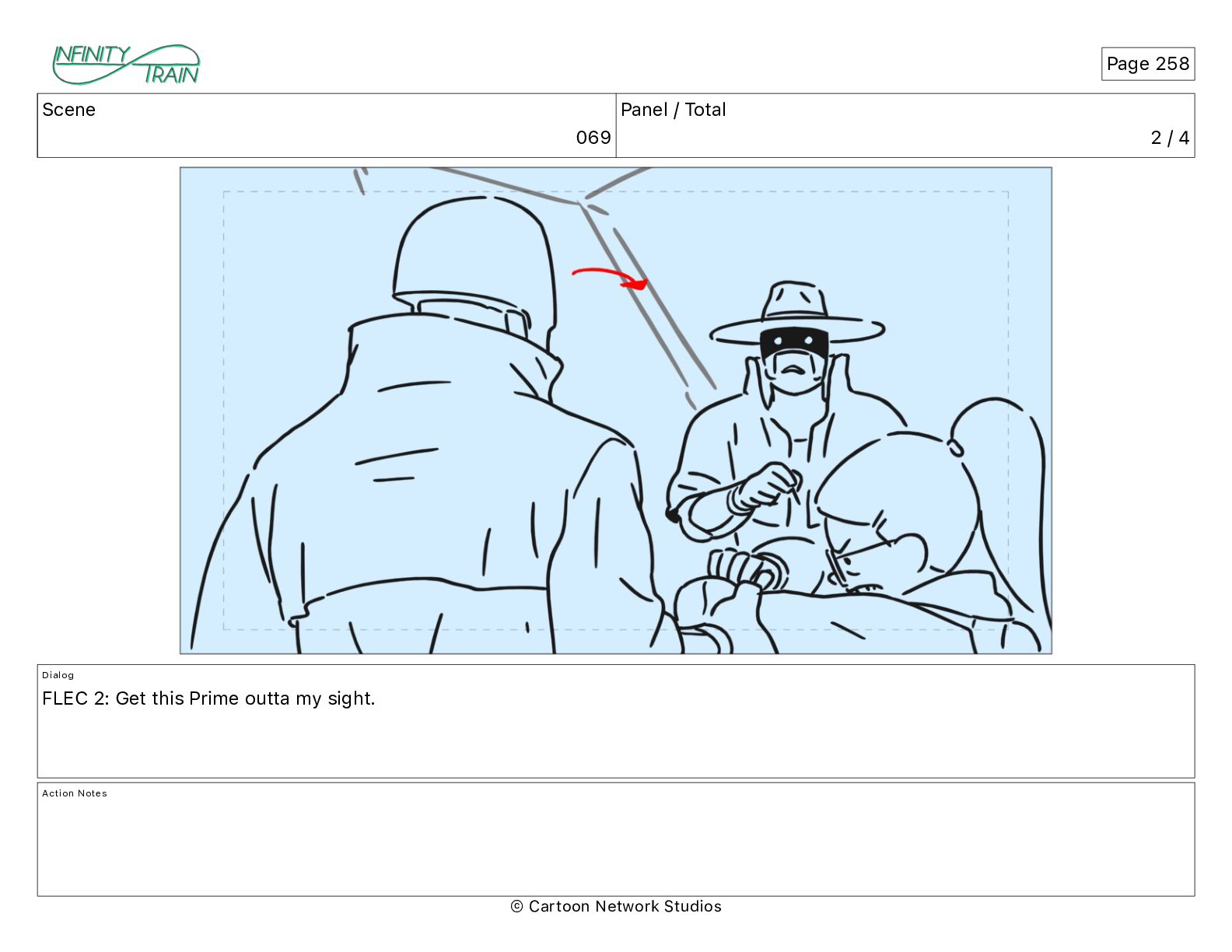 INFINITY TRAIN

Page 258

| Scene | Panel / Total |
|---|---|
| 069 | 2 / 4 |

Dialog

FLEC 2: Get this Prime outta my sight.

Action Notes

© Cartoon Network Studios