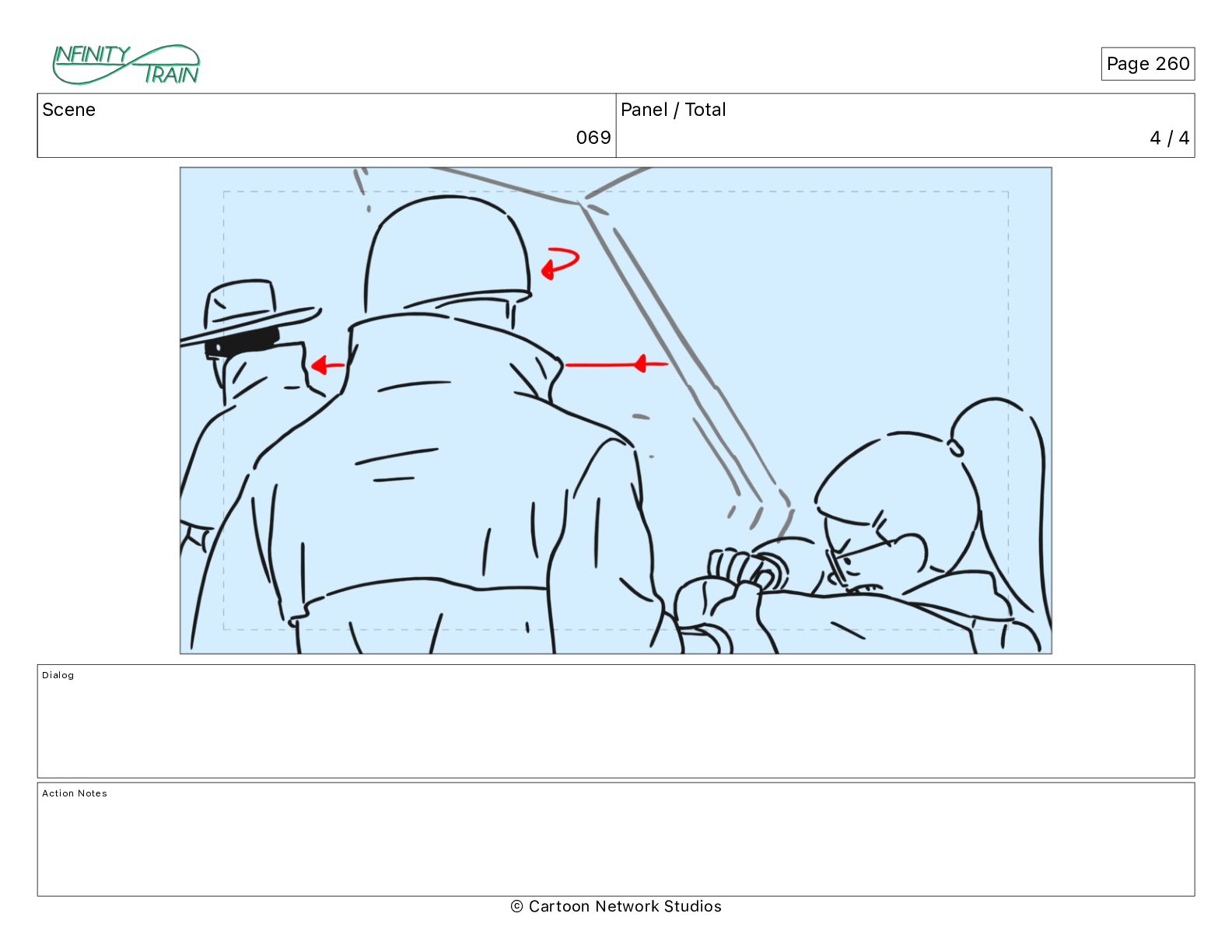 INFINITY TRAIN

Page 260

| Scene | Panel / Total |
|---|---|
| 069 | 4 / 4 |

Dialog

Action Notes

© Cartoon Network Studios