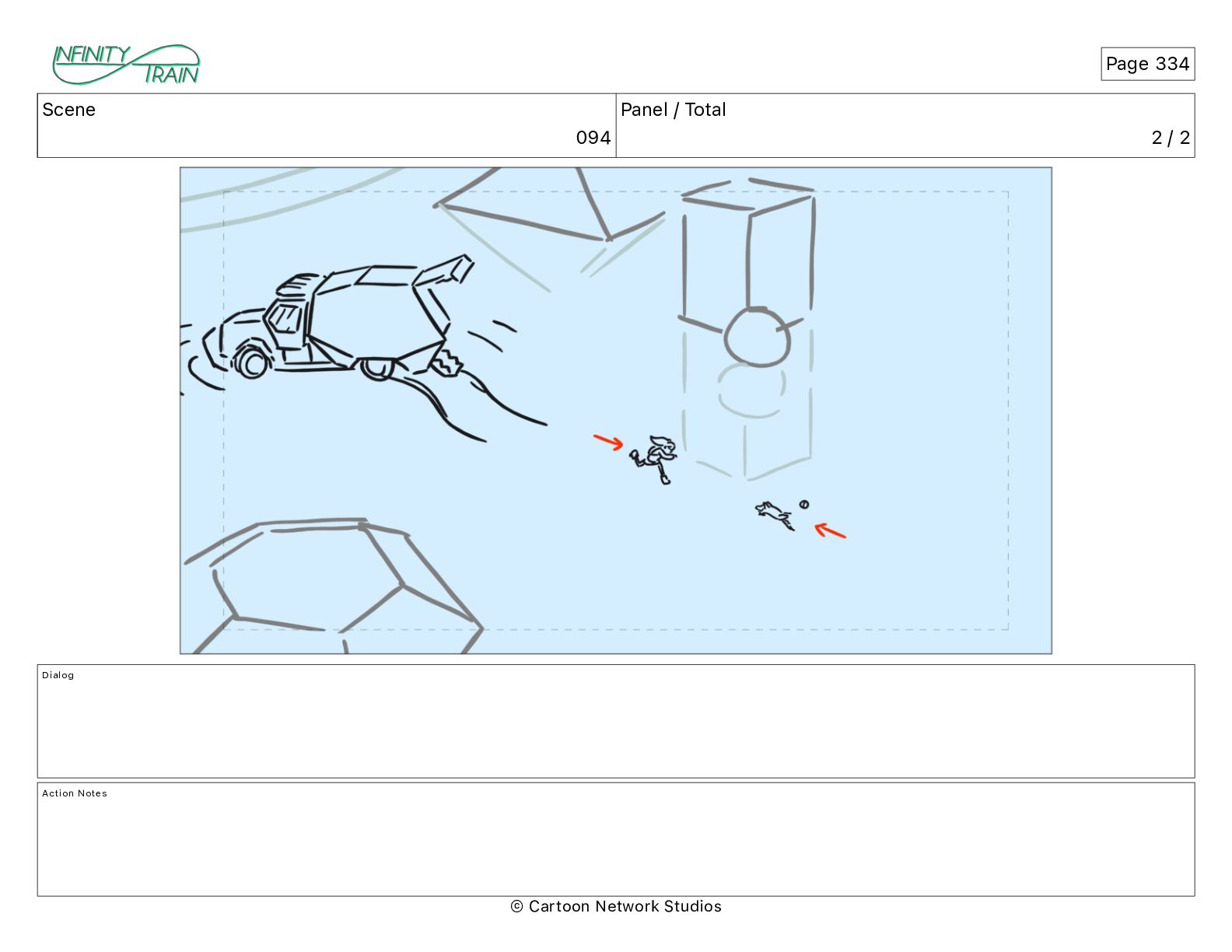 INFINITY TRAIN

Page 334

| Scene | Panel / Total |
|---|---|
| 094 | 2 / 2 |

Dialog

Action Notes

© Cartoon Network Studios