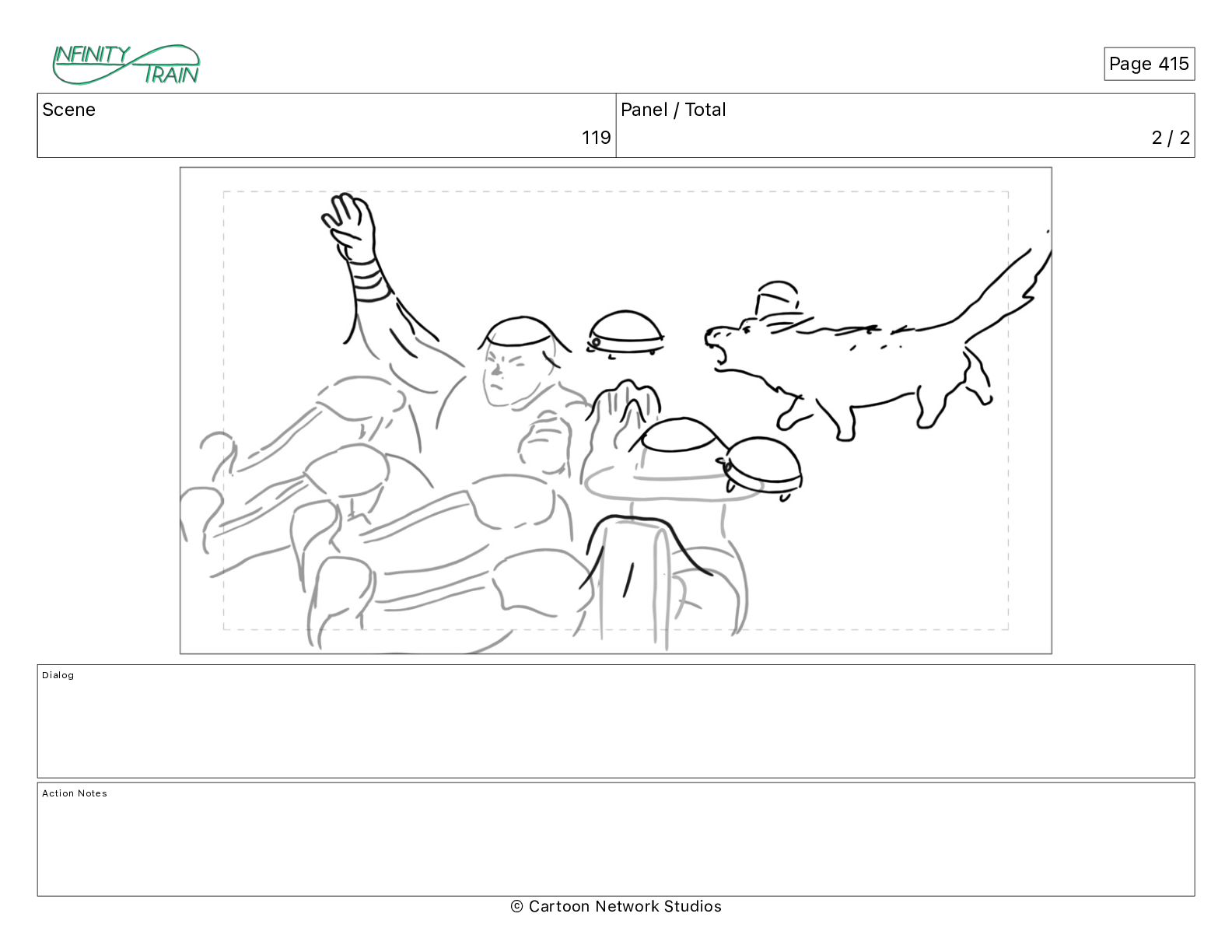 INFINITY TRAIN

Page 415

| Scene | Panel / Total |
|---|---|
| 119 | 2 / 2 |

Dialog

Action Notes

© Cartoon Network Studios