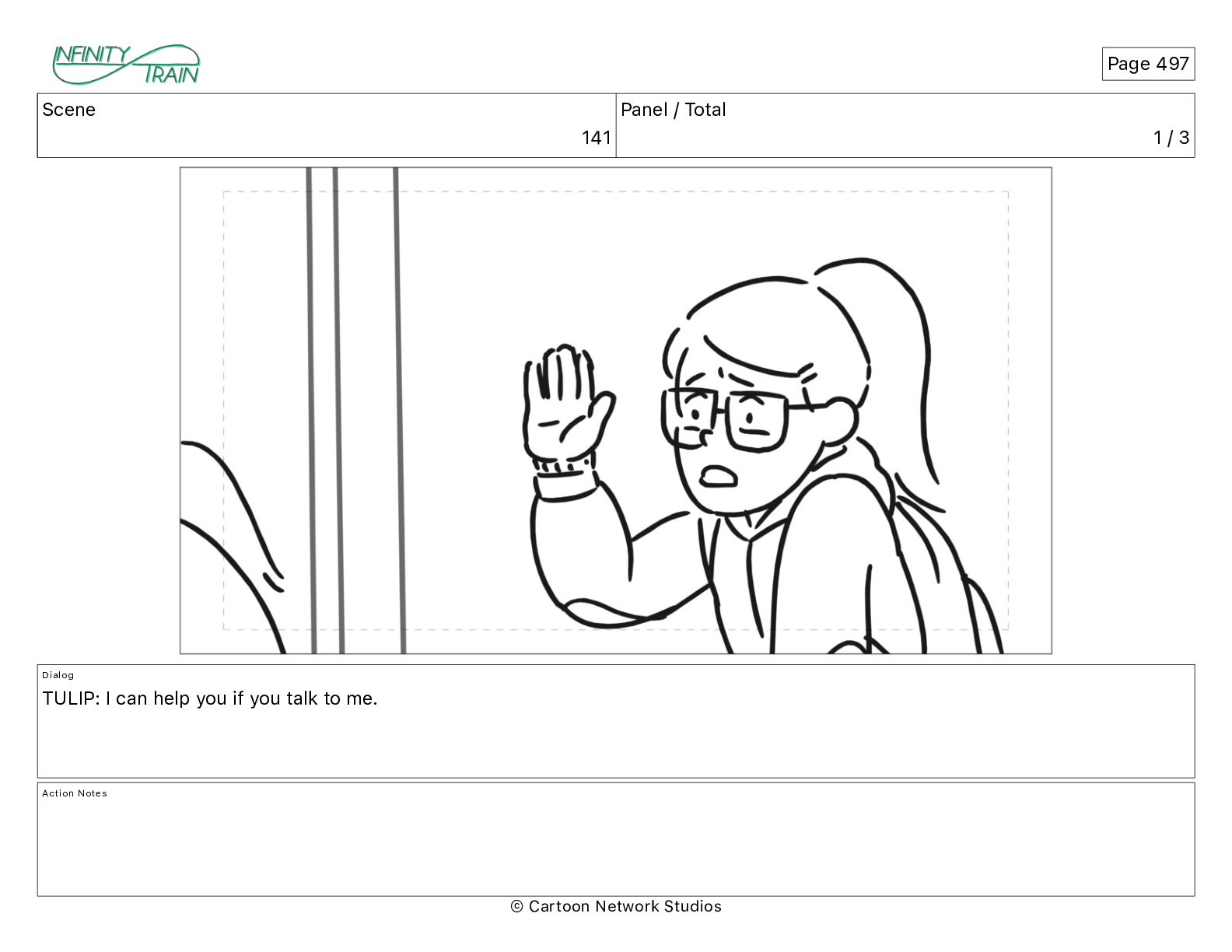 INFINITY TRAIN

Page 497

| Scene | Panel / Total |
|---|---|
| 141 | 1 / 3 |

Dialog
TULIP: I can help you if you talk to me.

Action Notes

© Cartoon Network Studios