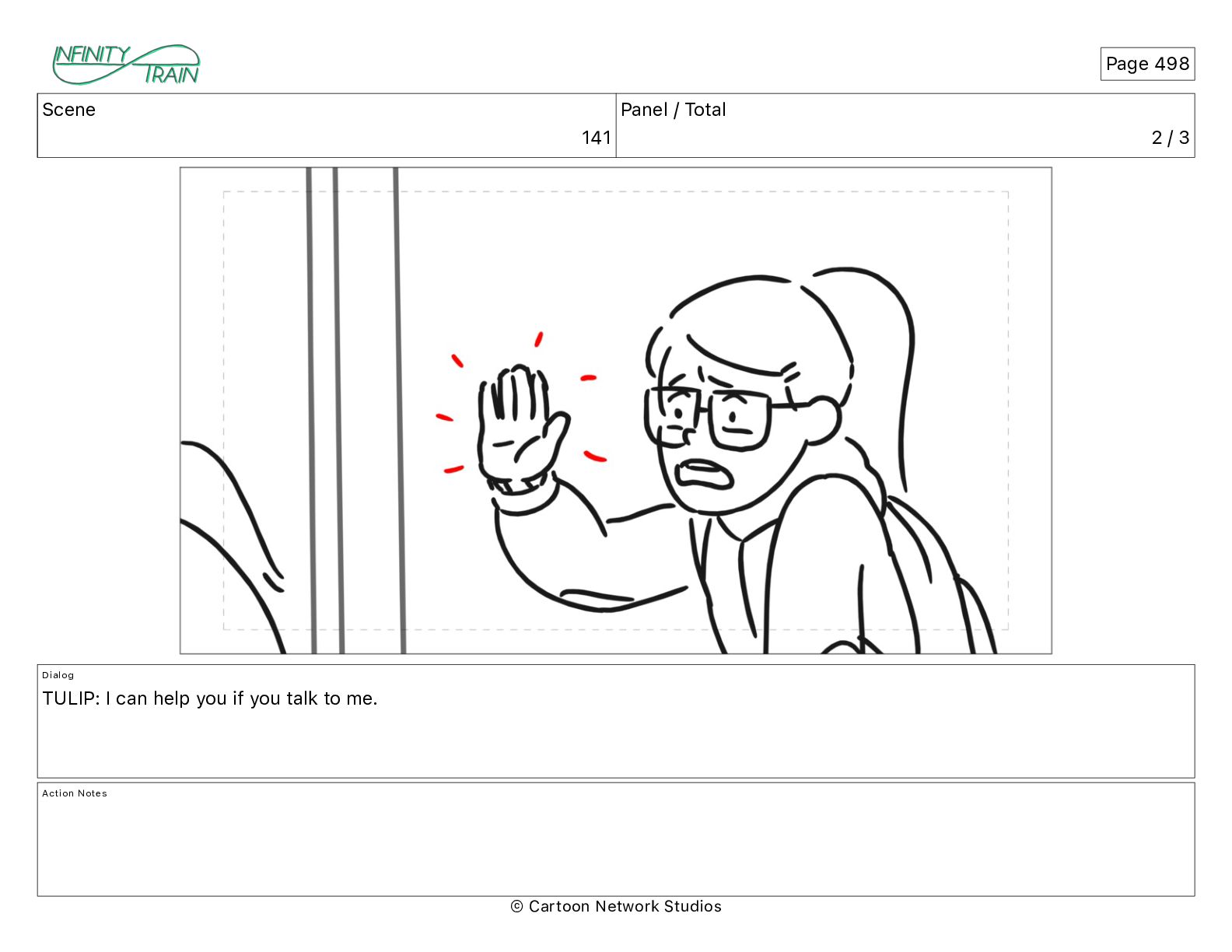 INFINITY TRAIN

Page 498

| Scene | Panel / Total |
|---|---|
| 141 | 2 / 3 |

Dialog
TULIP: I can help you if you talk to me.

Action Notes

© Cartoon Network Studios