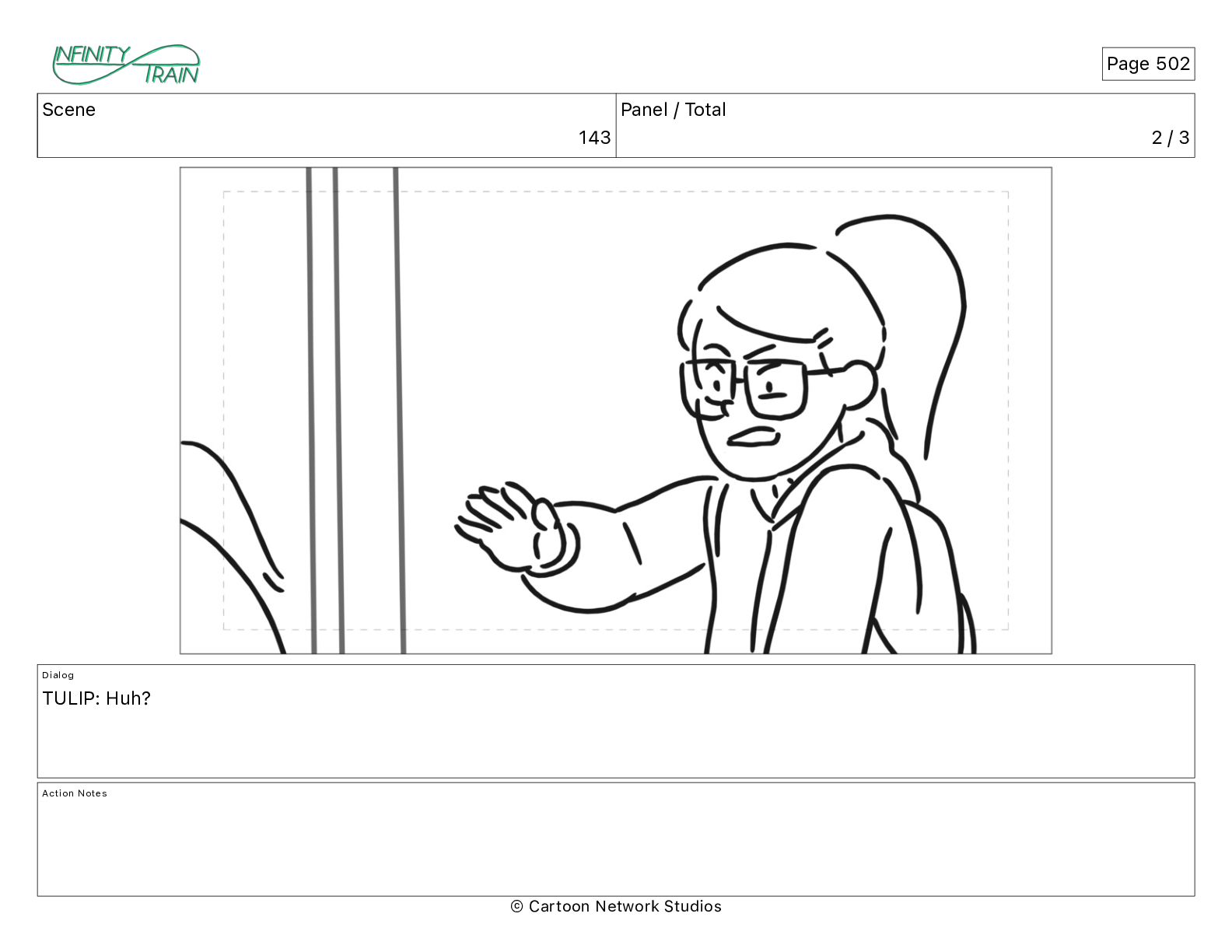 INFINITY TRAIN

Page 502

| Scene | Panel / Total |
|---|---|
| 143 | 2 / 3 |

Dialog

TULIP: Huh?

Action Notes

© Cartoon Network Studios