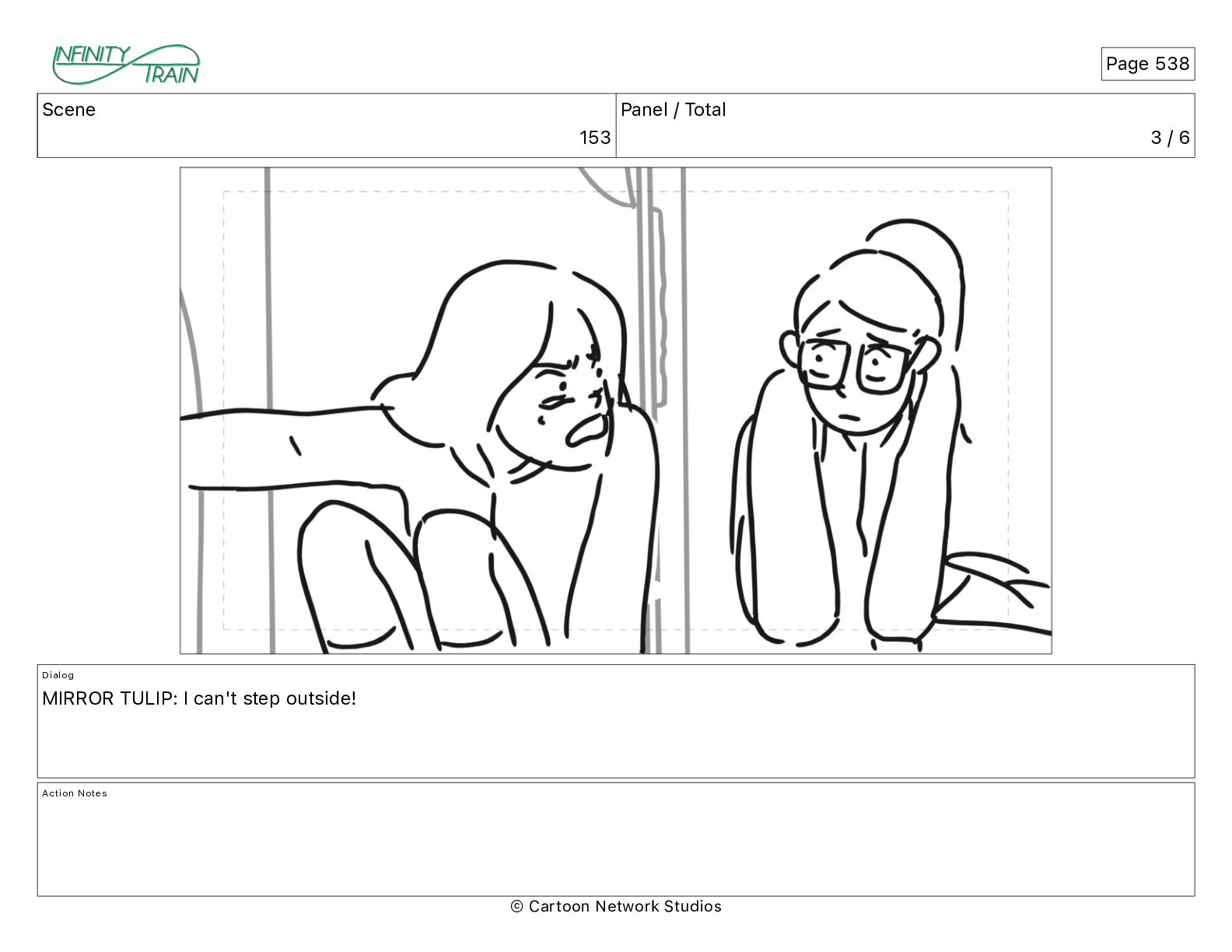 INFINITY TRAIN

Page 538

| Scene | Panel / Total |
|---|---|
| 153 | 3 / 6 |

Dialog
MIRROR TULIP: I can't step outside!

Action Notes

© Cartoon Network Studios