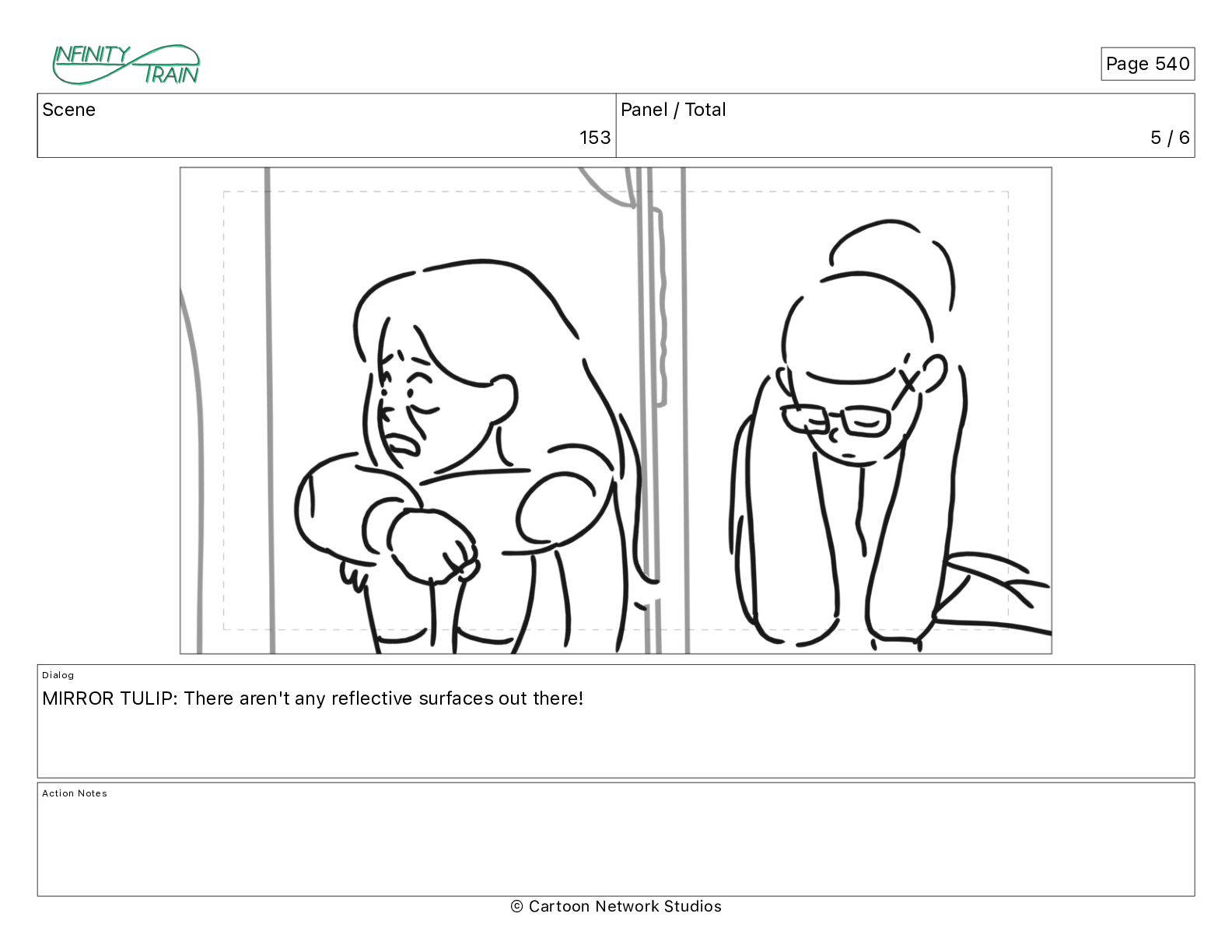 INFINITY TRAIN

Page 540

| Scene | Panel / Total |
|---|---|
| 153 | 5 / 6 |

Dialog
MIRROR TULIP: There aren't any reflective surfaces out there!

Action Notes

© Cartoon Network Studios