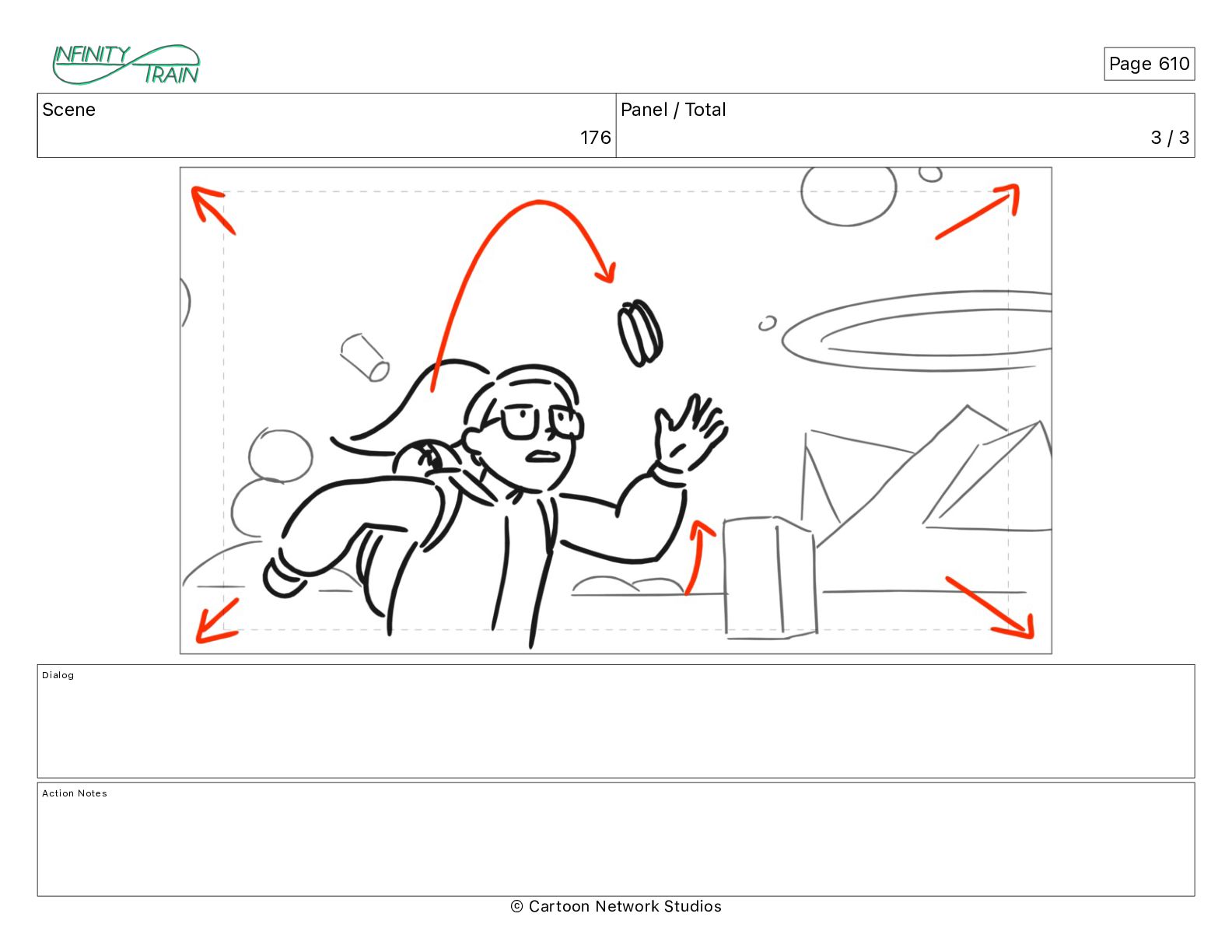 INFINITY TRAIN

Page 610

| Scene | Panel / Total |
|---|---|
| 176 | 3 / 3 |

Dialog

Action Notes

© Cartoon Network Studios