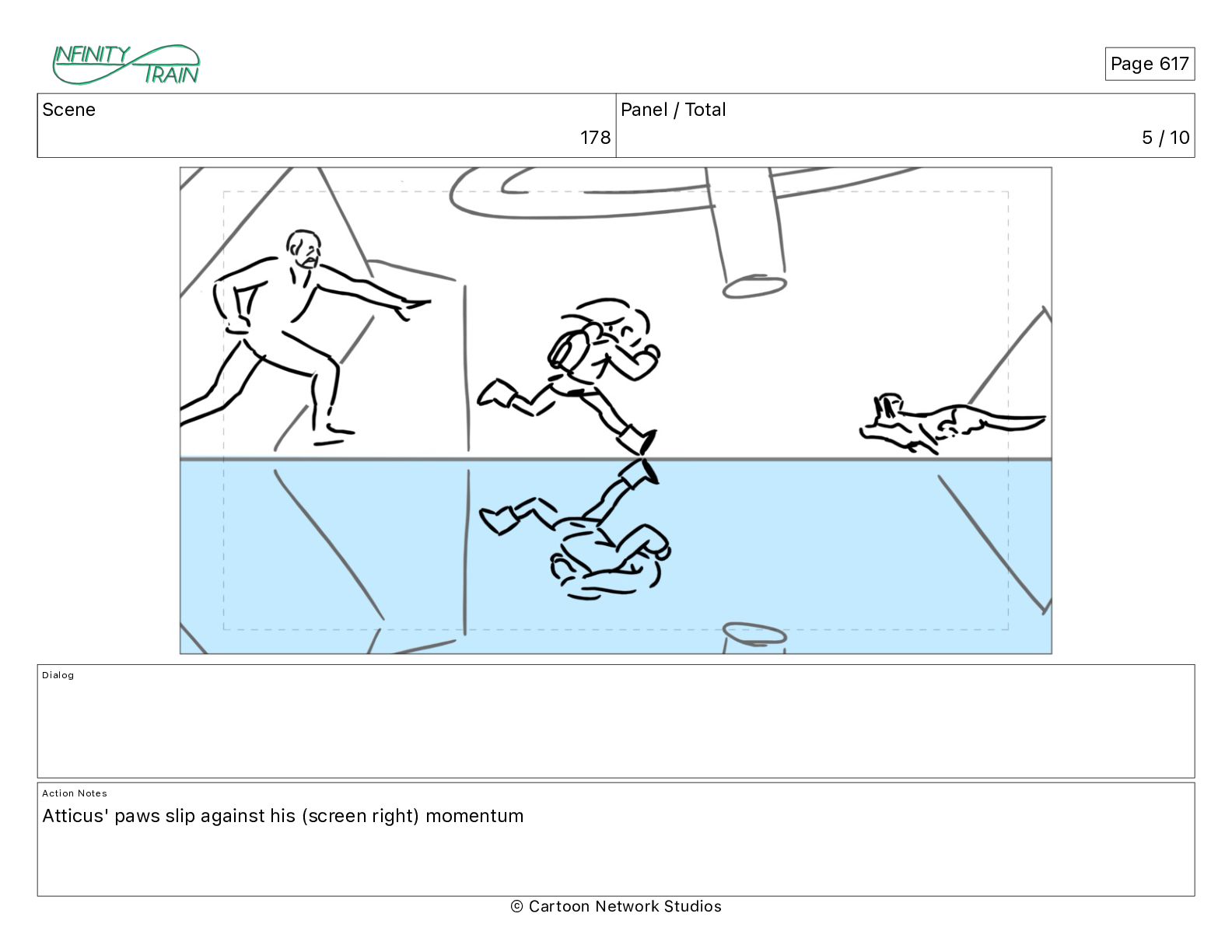 INFINITY TRAIN

Page 617

| Scene | Panel / Total |
|---|---|
| 178 | 5 / 10 |

Dialog

Action Notes
Atticus' paws slip against his (screen right) momentum

© Cartoon Network Studios