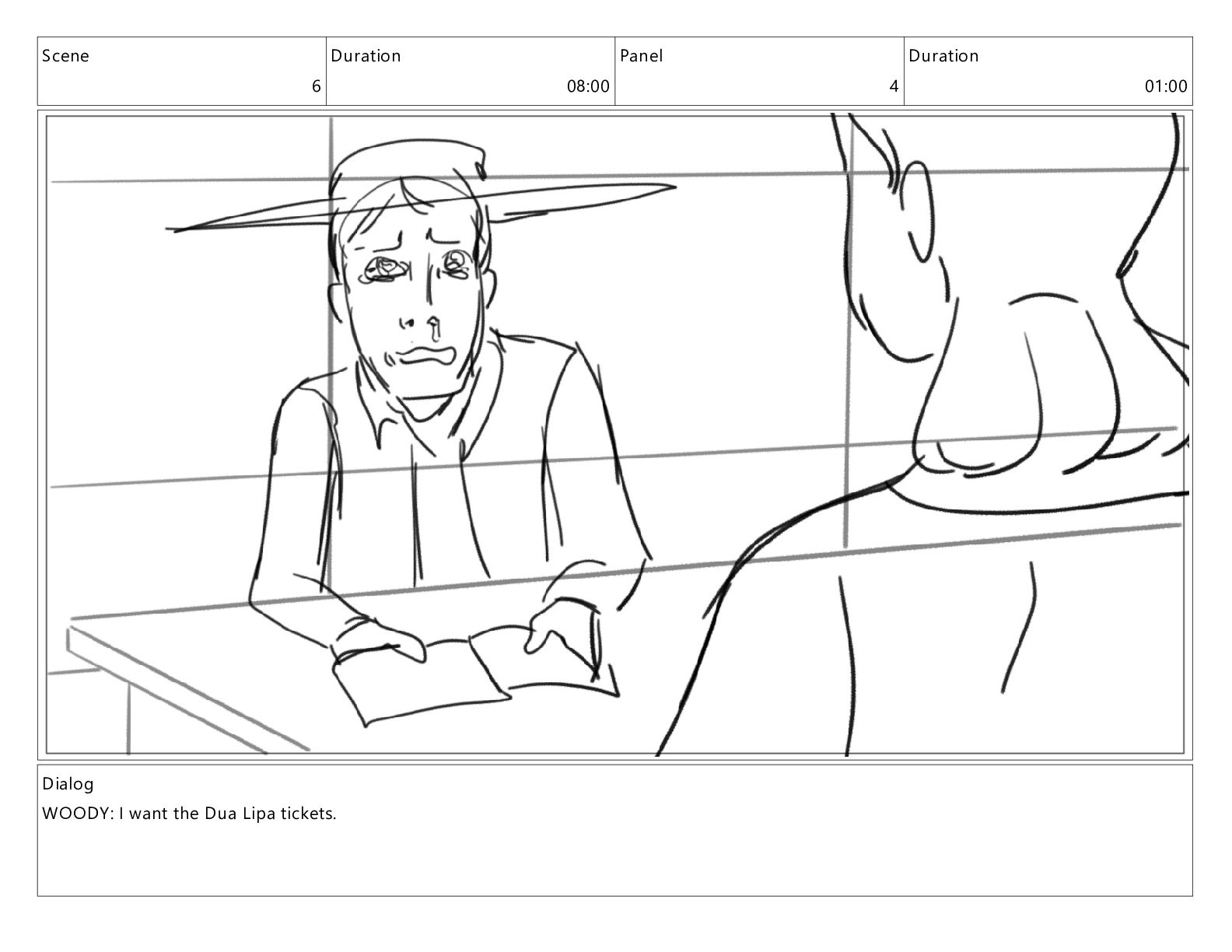 | Scene | Duration | Panel | Duration |
|---|---|---|---|
| 6 | 08:00 | 4 | 01:00 |

Dialog
WOODY: I want the Dua Lipa tickets.