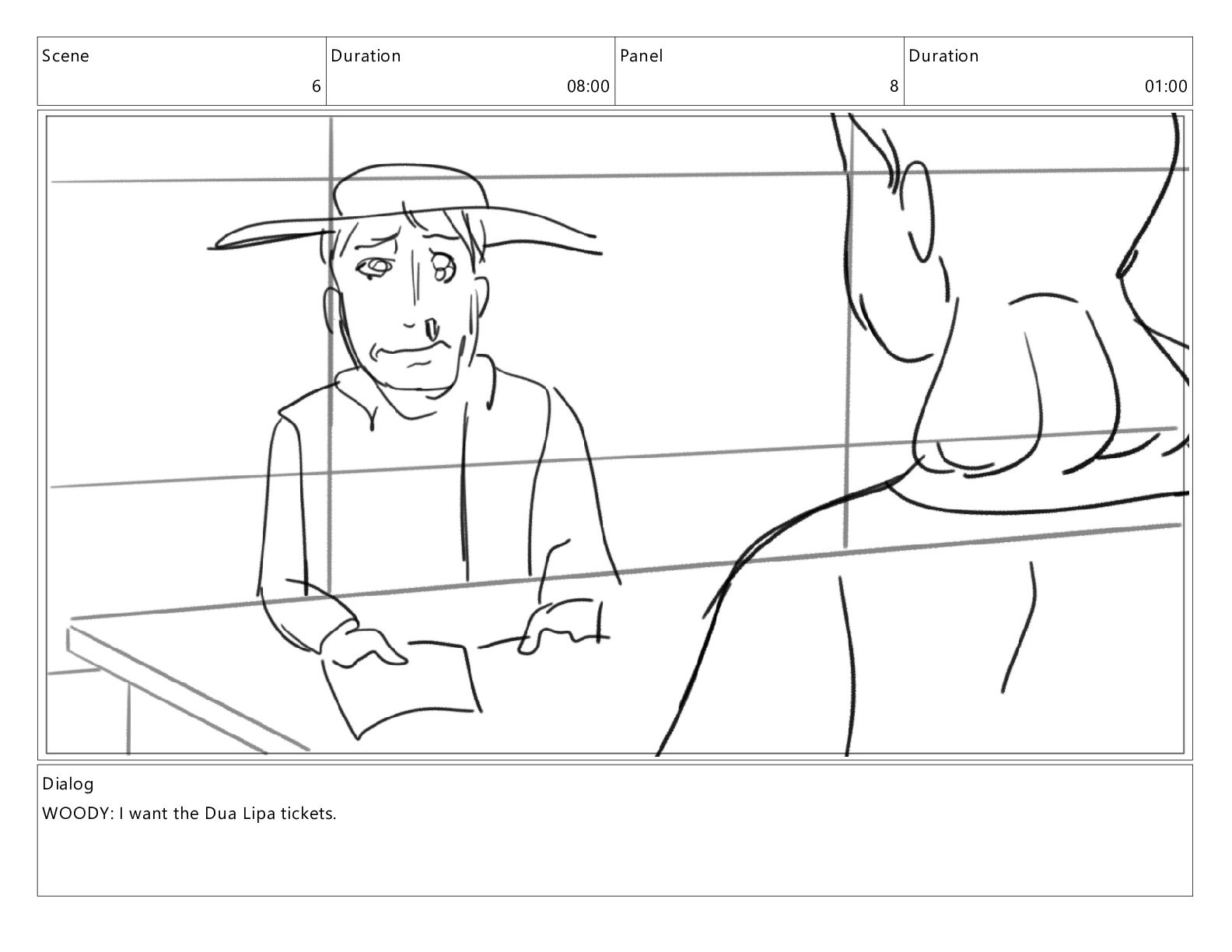 | Scene | Duration | Panel | Duration |
|---|---|---|---|
| 6 | 08:00 | 8 | 01:00 |

Dialog
WOODY: I want the Dua Lipa tickets.