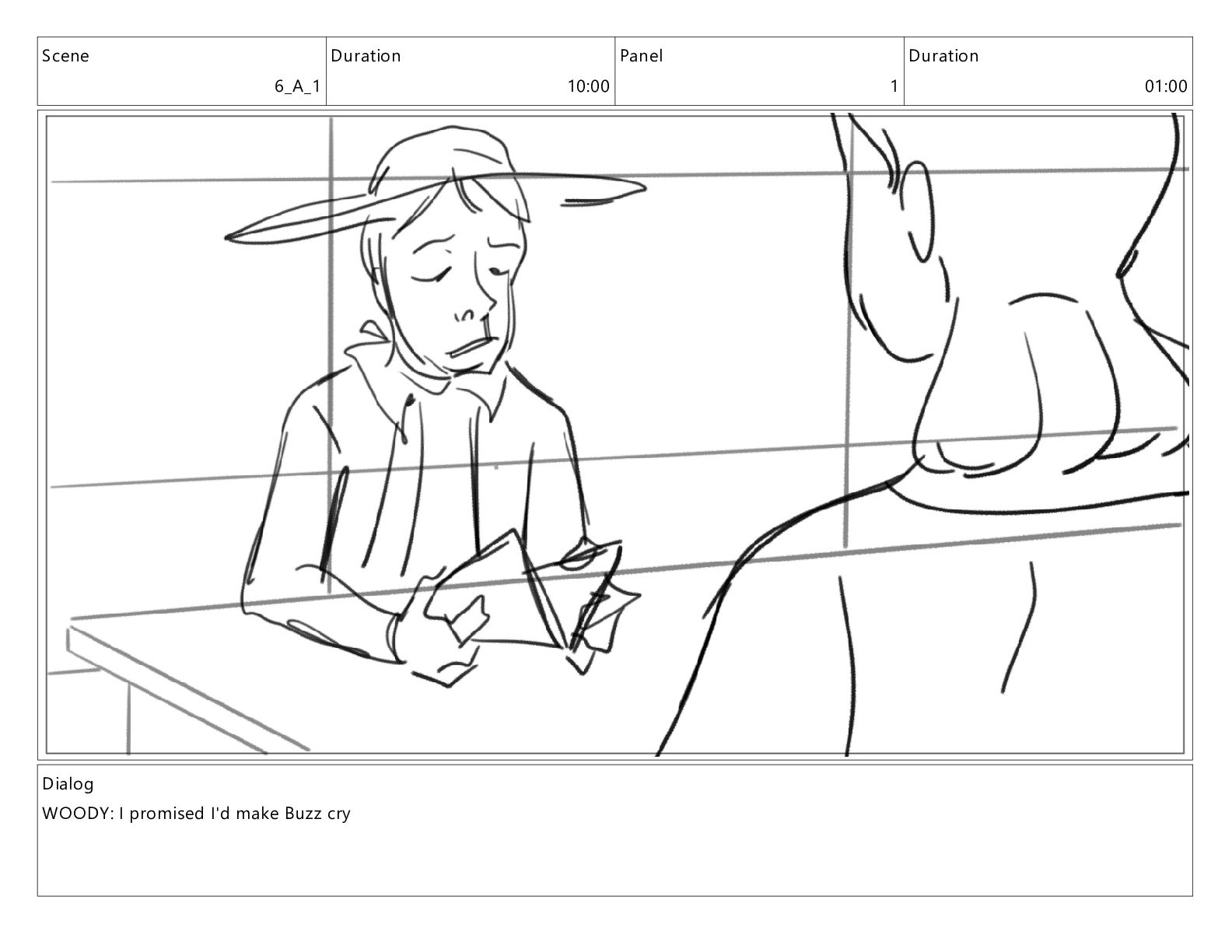 | Scene | Duration | Panel | Duration |
|---|---|---|---|
| 6_A_1 | 10:00 | 1 | 01:00 |

Dialog
WOODY: I promised I'd make Buzz cry