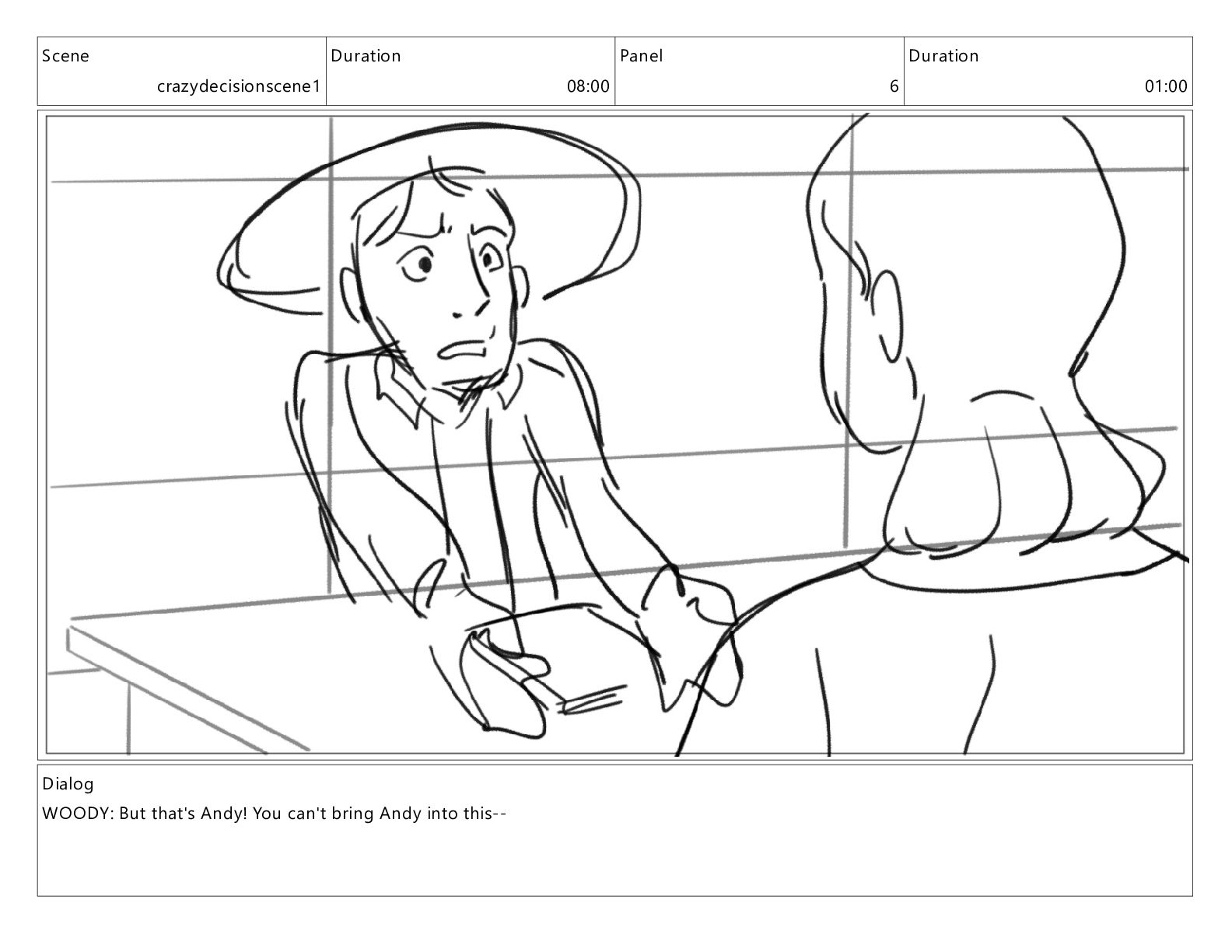 | Scene | Duration | Panel | Duration |
|---|---|---|---|
| crazydecisionscene1 | 08:00 | 6 | 01:00 |

Dialog
WOODY: But that's Andy! You can't bring Andy into this--