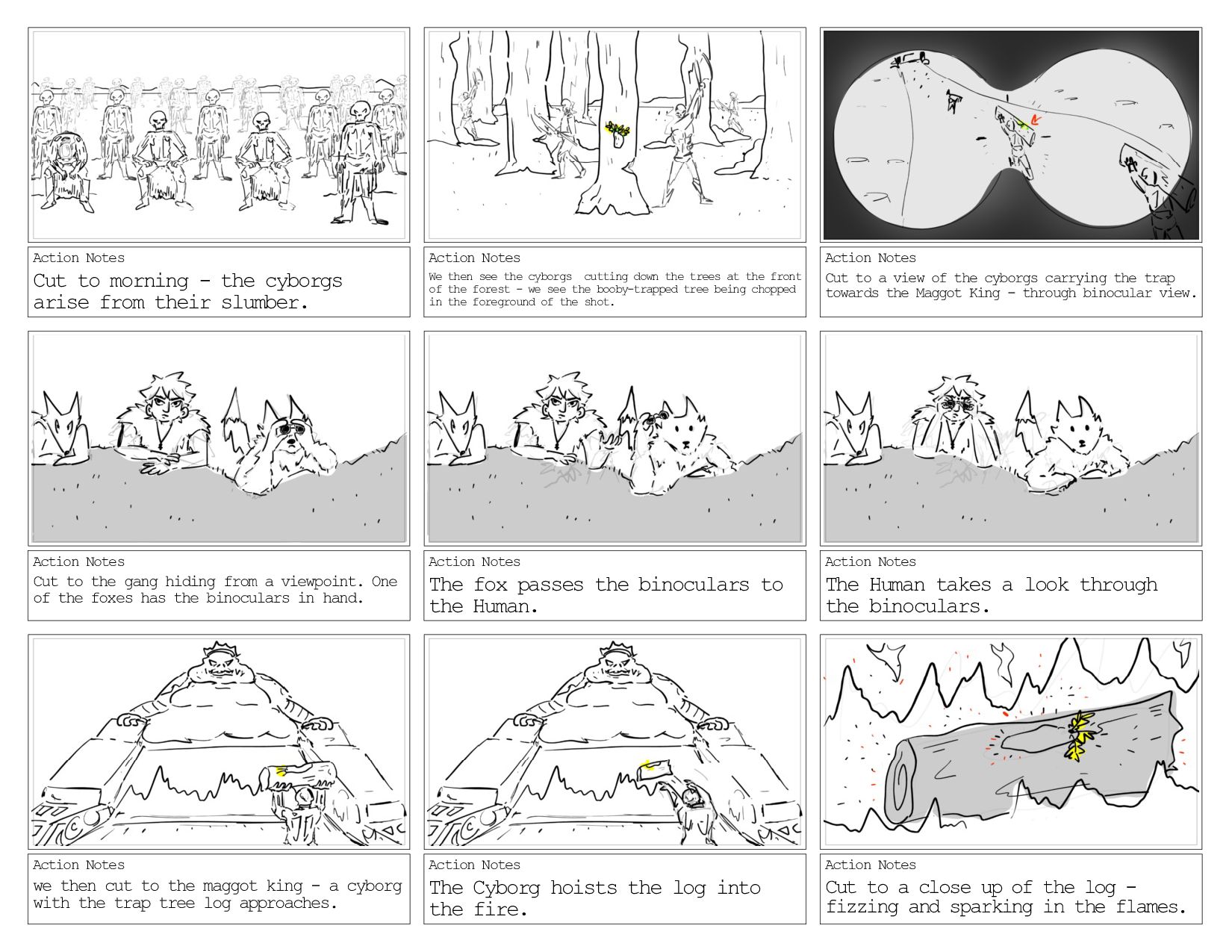 Action Notes
Cut to morning - the cyborgs arise from their slumber.

Action Notes
We then see the cyborgs cutting down the trees at the front of the forest - we see the booby-trapped tree being chopped in the foreground of the shot.

Action Notes
Cut to a view of the cyborgs carrying the trap towards the Maggot King - through binocular view.

Action Notes
Cut to the gang hiding from a viewpoint. One of the foxes has the binoculars in hand.

Action Notes
The fox passes the binoculars to the Human.

Action Notes
The Human takes a look through the binoculars.

Action Notes
we then cut to the maggot king - a cyborg with the trap tree log approaches.

Action Notes
The Cyborg hoists the log into the fire.

Action Notes
Cut to a close up of the log - fizzing and sparking in the flames.