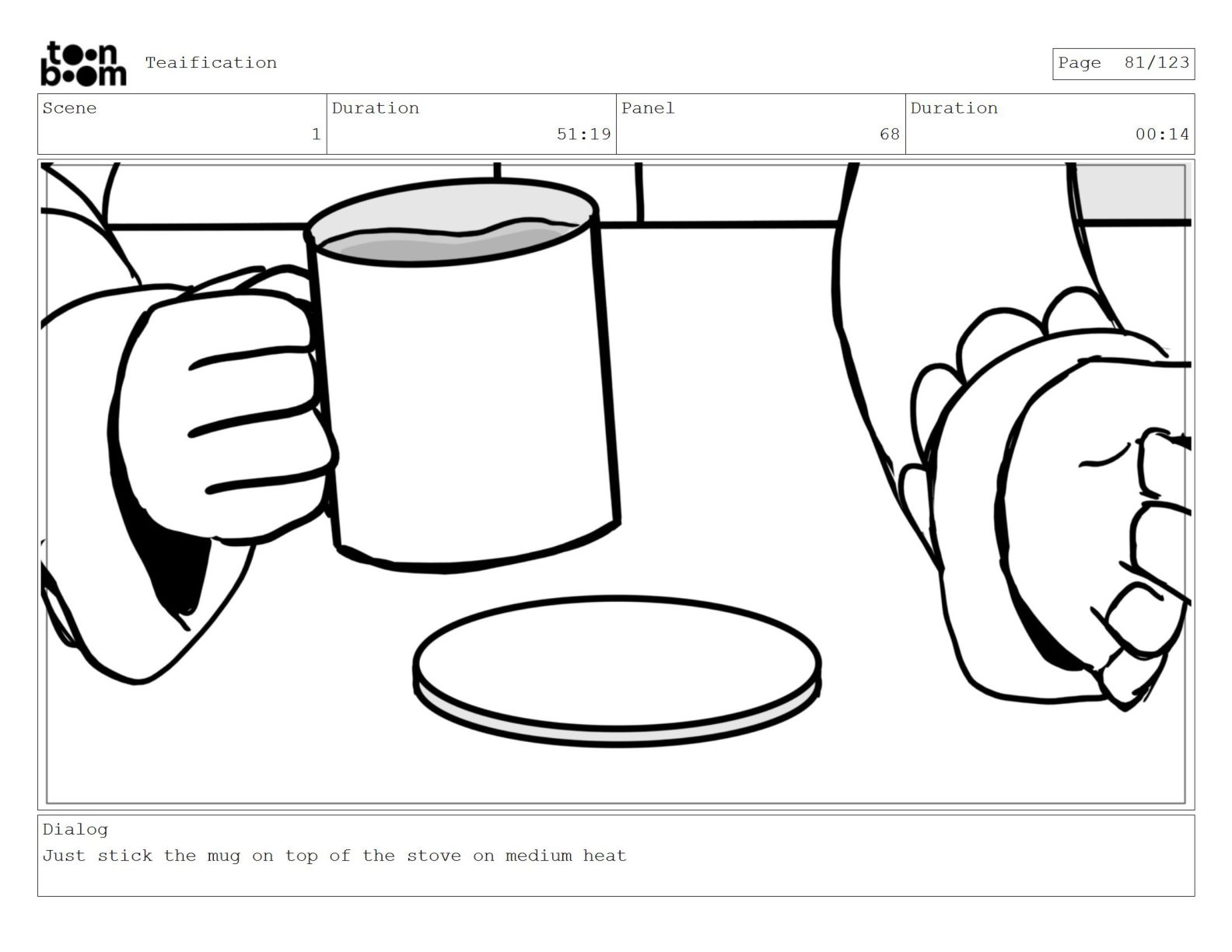 toon boom Teaification

Page 81/123

| Scene | Duration | Panel | Duration |
|---|---|---|---|
| 1 | 51:19 | 68 | 00:14 |

Dialog
Just stick the mug on top of the stove on medium heat