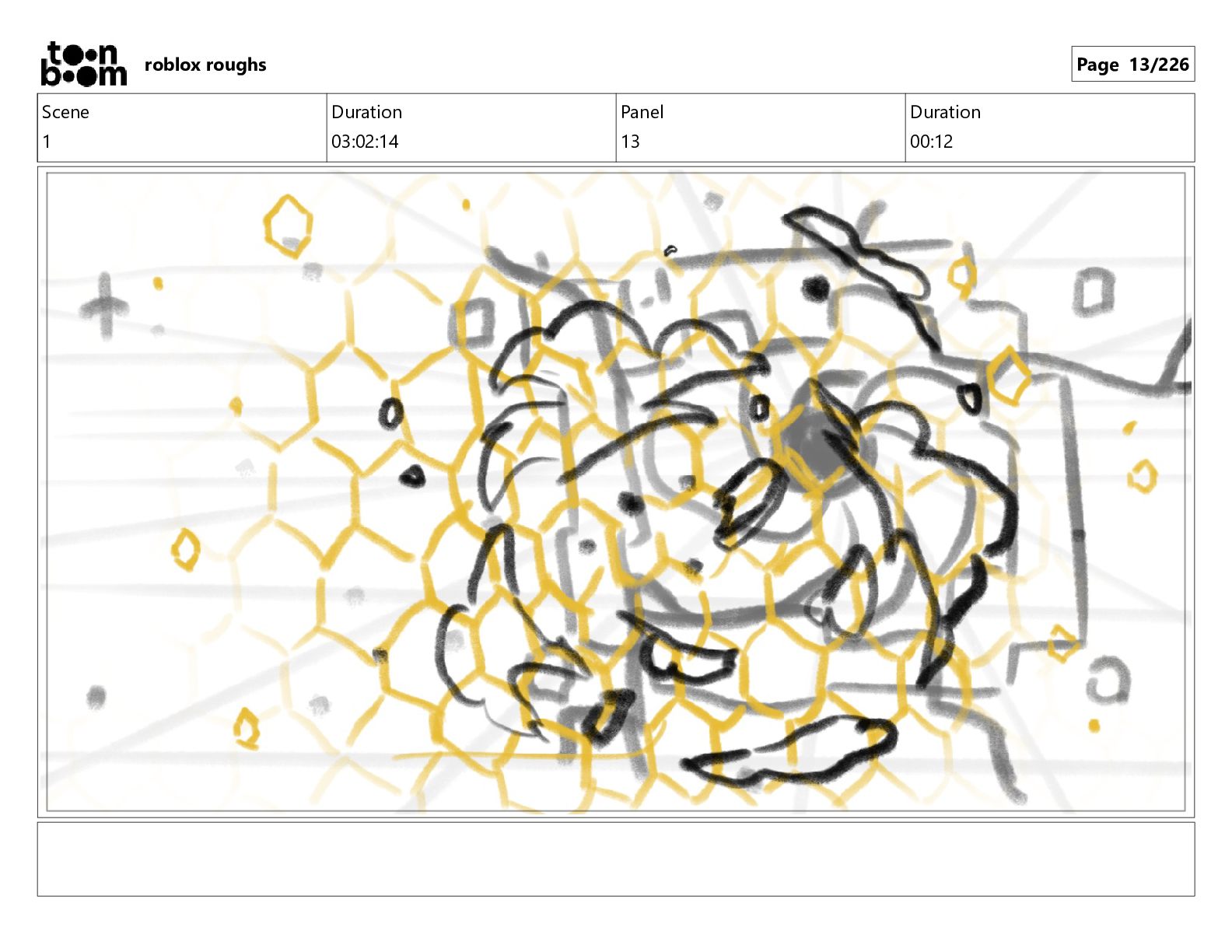 toon boom roblox roughs

Page 13/226

| Scene | Duration | Panel | Duration |
|---|---|---|---|
| 1 | 03:02:14 | 13 | 00:12 |