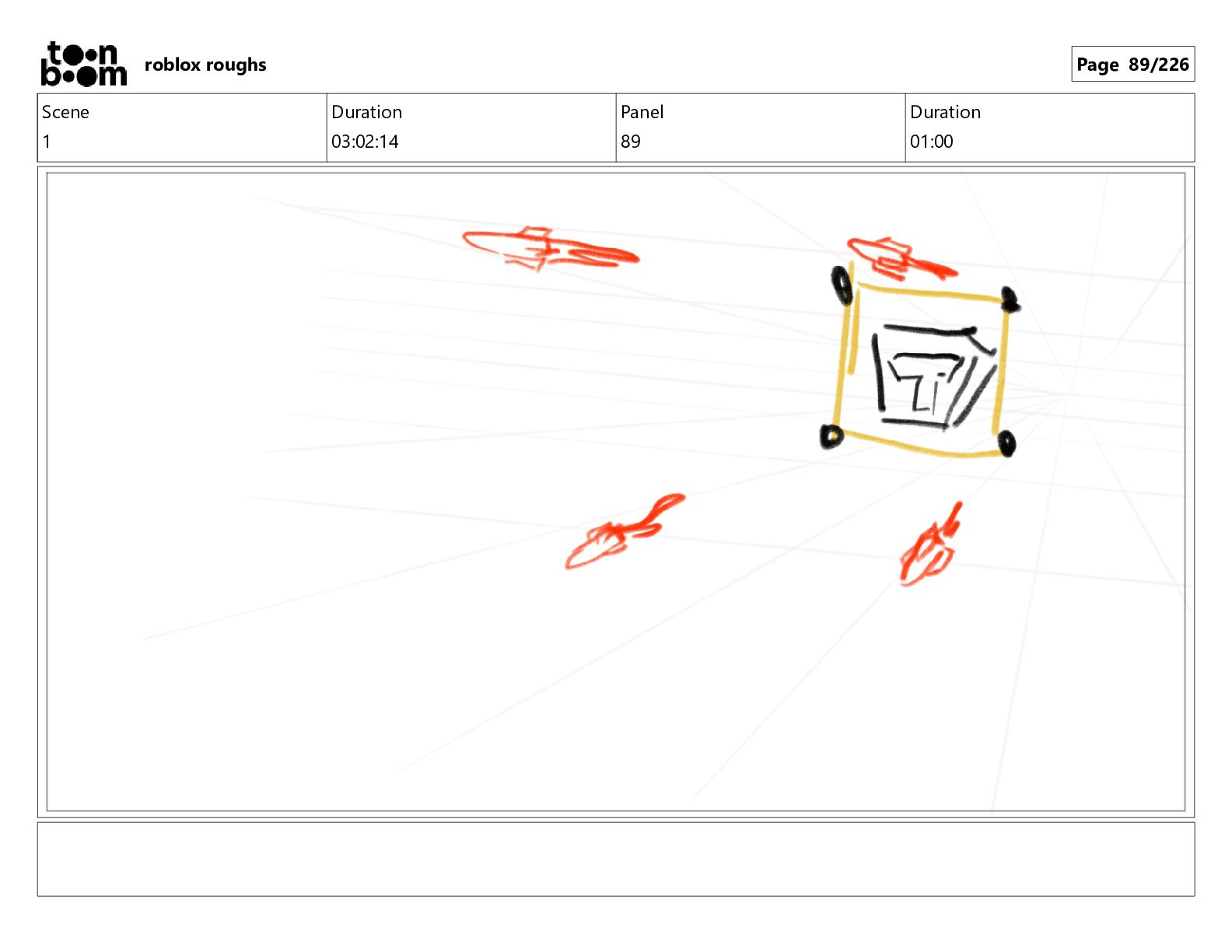 toon boom roblox roughs

Page 89/226

| Scene | Duration | Panel | Duration |
|---|---|---|---|
| 1 | 03:02:14 | 89 | 01:00 |