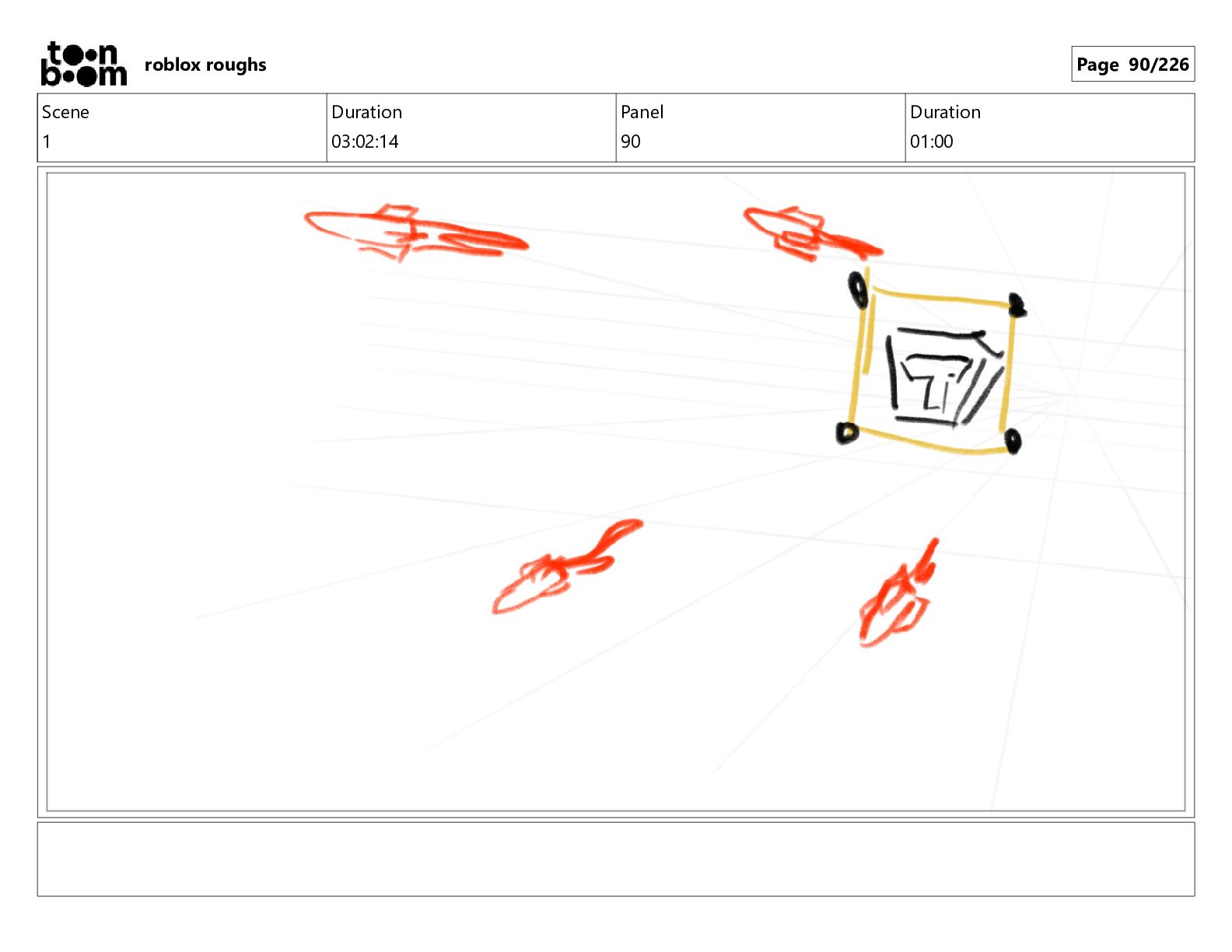 toon boom roblox roughs

Page 90/226

| Scene | Duration | Panel | Duration |
|---|---|---|---|
| 1 | 03:02:14 | 90 | 01:00 |