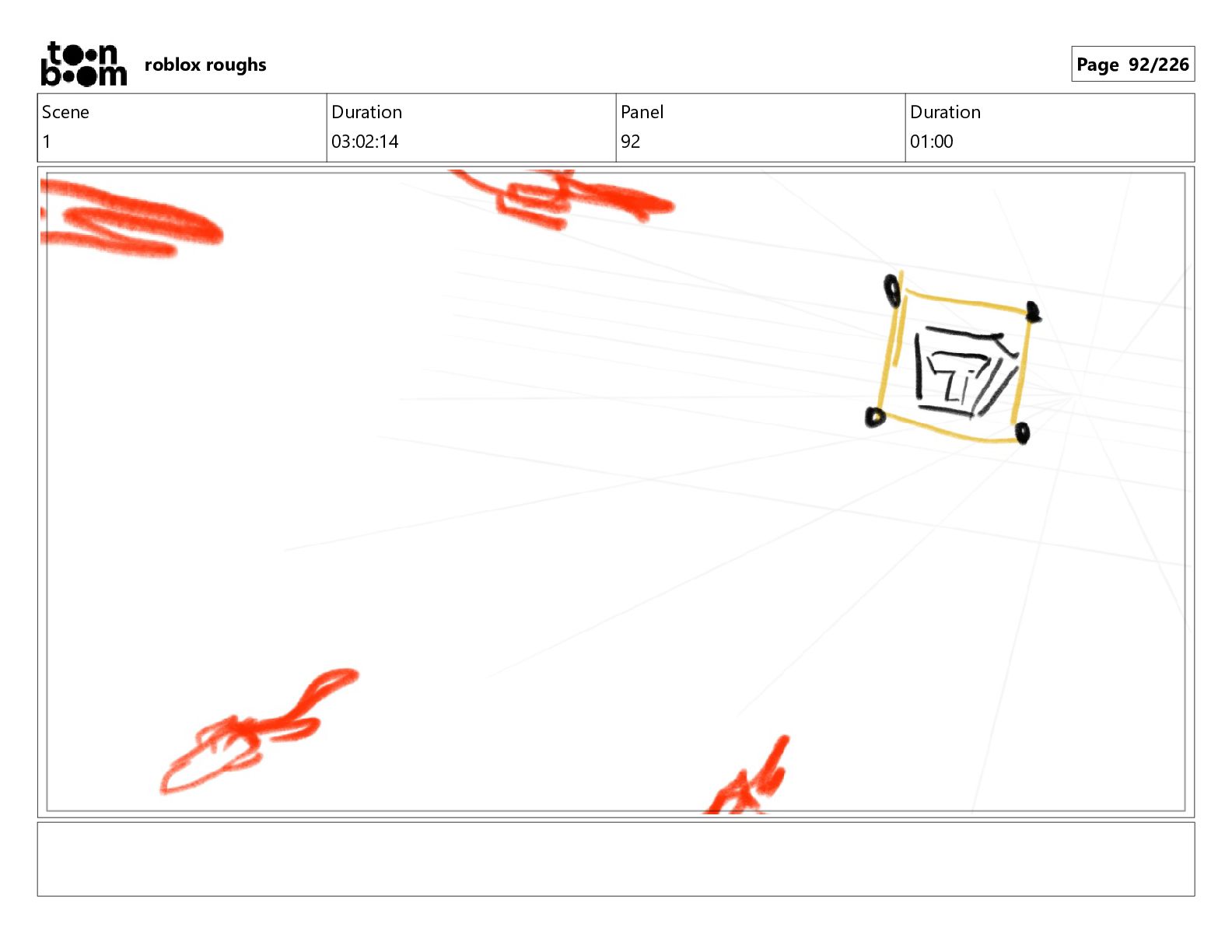 toon boom roblox roughs

Page 92/226

| Scene | Duration | Panel | Duration |
|---|---|---|---|
| 1 | 03:02:14 | 92 | 01:00 |