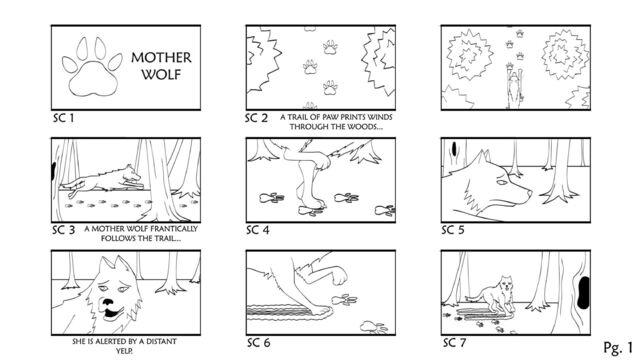 MOTHER WOLF

SC 1

SC 2 A TRAIL OF PAW PRINTS WINDS THROUGH THE WOODS...

SC 3 A MOTHER WOLF FRANTICALLY FOLLOWS THE TRAIL...

SC 4

SC 5

SHE IS ALERTED BY A DISTANT YELP.

SC 6

SC 7

Pg. 1