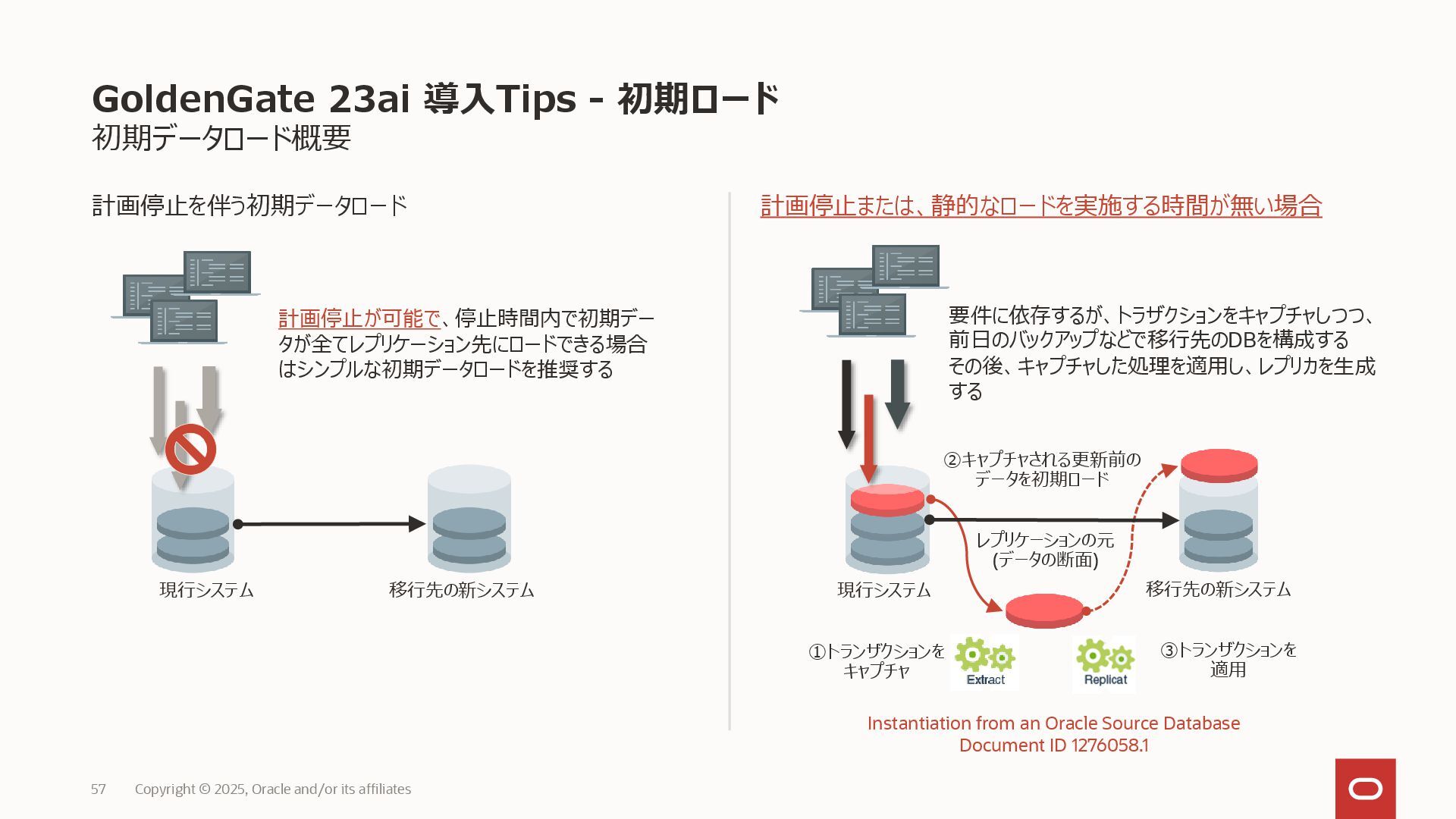 GoldenGate 23ai 導入Tips - 初期ロード
初期データロード概要

計画停止を伴う初期データロード

計画停止が可能で、停止時間内で初期データが全てレプリケーション先にロードできる場合はシンプルな初期データロードを推奨する

現行システム

移行先の新システム

計画停止または、静的なロードを実施する時間が無い場合

要件に依存するが、トラザクションをキャプチャしつつ、前日のバックアップなどで移行先のDBを構成する
その後、キャプチャした処理を適用し、レプリカを生成する

②キャプチャされる更新前のデータを初期ロード

レプリケーションの元
(データの断面)

現行システム

移行先の新システム

①トランザクションをキャプチャ

Extract

Replicat

③トランザクションを適用

Instantiation from an Oracle Source Database
Document ID 1276058.1

57 Copyright © 2025, Oracle and/or its affiliates