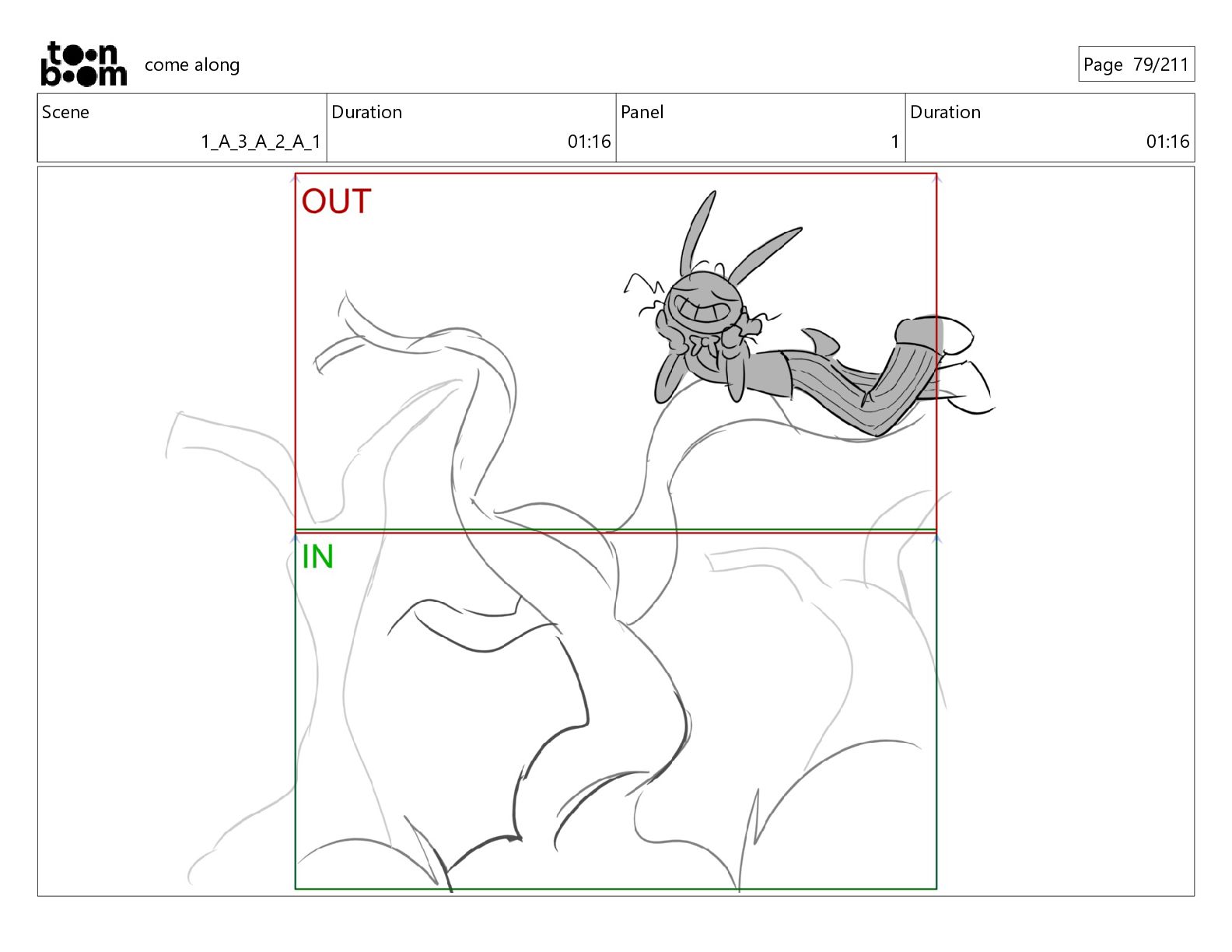 toon boom come along

Page 79/211

| Scene | Duration | Panel | Duration |
|---|---|---|---|
| 1_A_3_A_2_A_1 | 01:16 | 1 | 01:16 |

OUT

IN