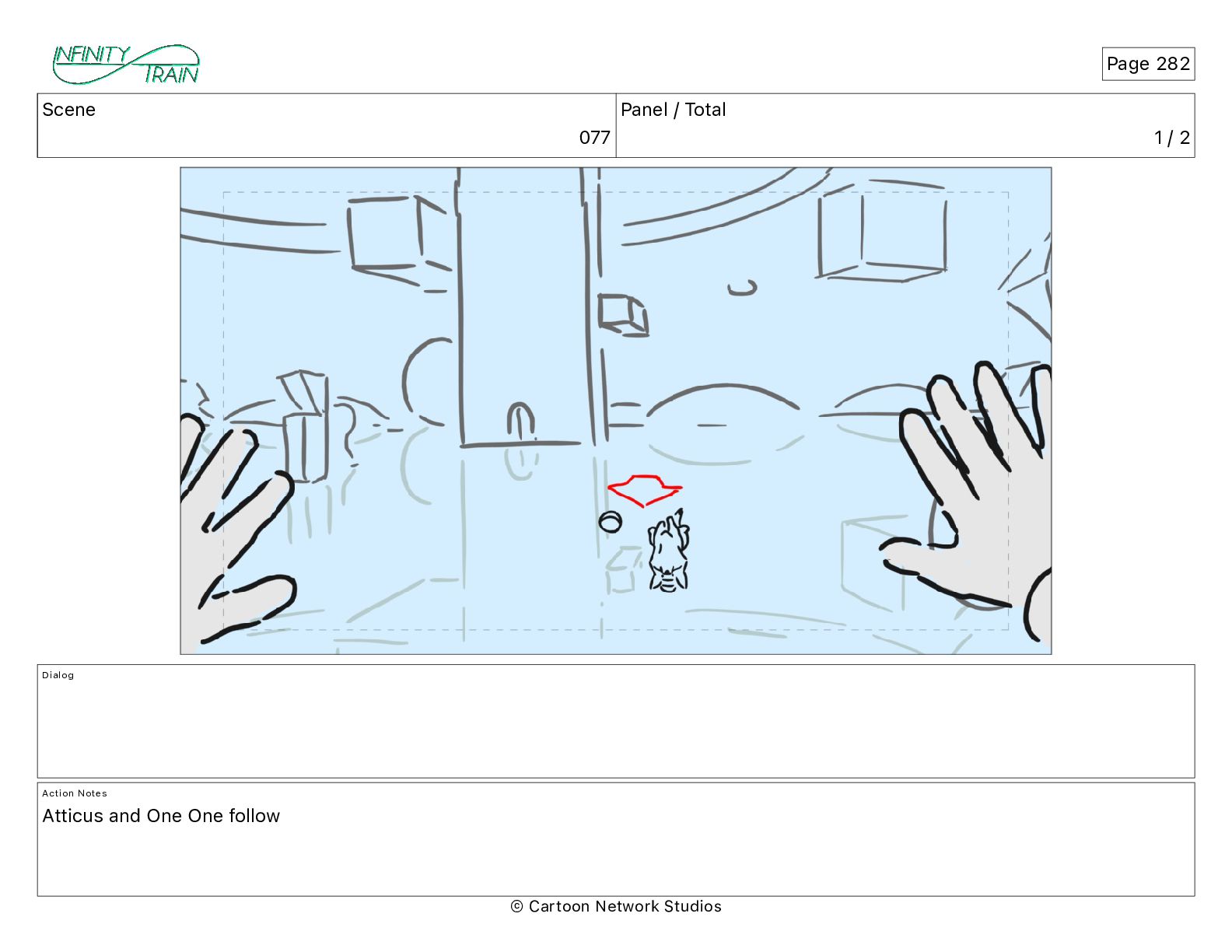 INFINITY TRAIN

Page 282

| Scene | Panel / Total |
|---|---|
| 077 | 1 / 2 |

Dialog

Action Notes
Atticus and One One follow

© Cartoon Network Studios