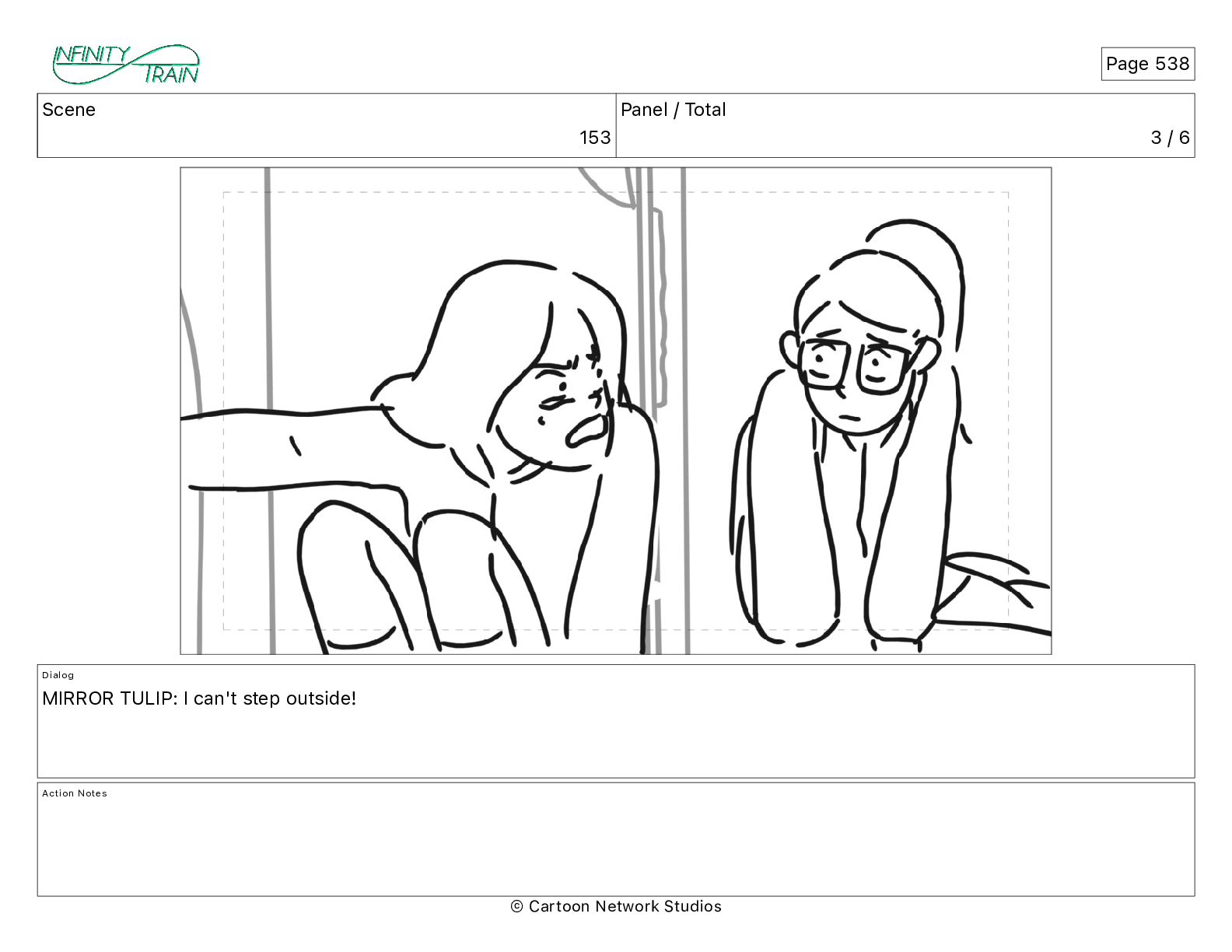 INFINITY TRAIN

Page 538

| Scene | Panel / Total |
|---|---|
| 153 | 3 / 6 |

Dialog
MIRROR TULIP: I can't step outside!

Action Notes

© Cartoon Network Studios