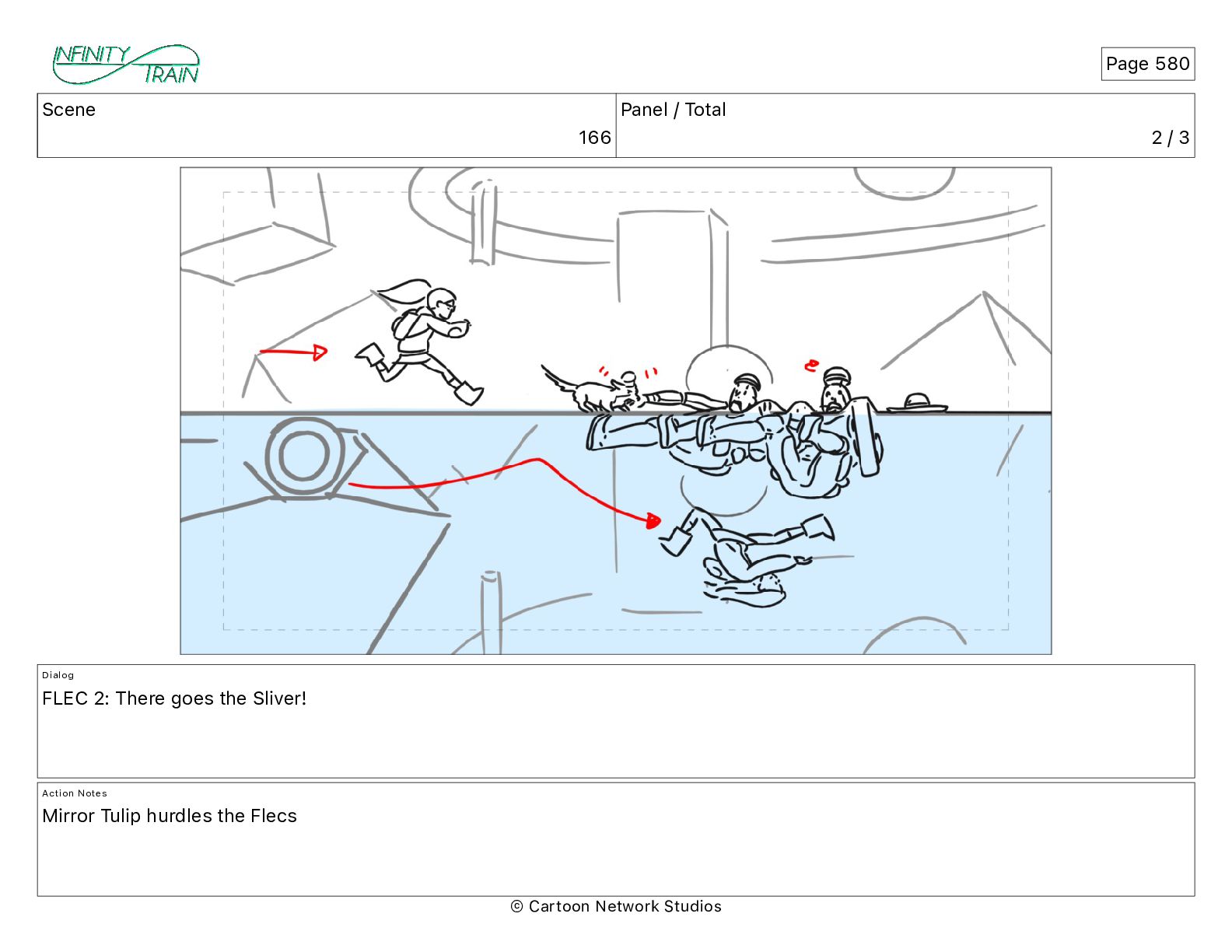 INFINITY TRAIN

Page 580

| Scene | Panel / Total |
|---|---|
| 166 | 2 / 3 |

Dialog
FLEC 2: There goes the Sliver!

Action Notes
Mirror Tulip hurdles the Flecs

© Cartoon Network Studios