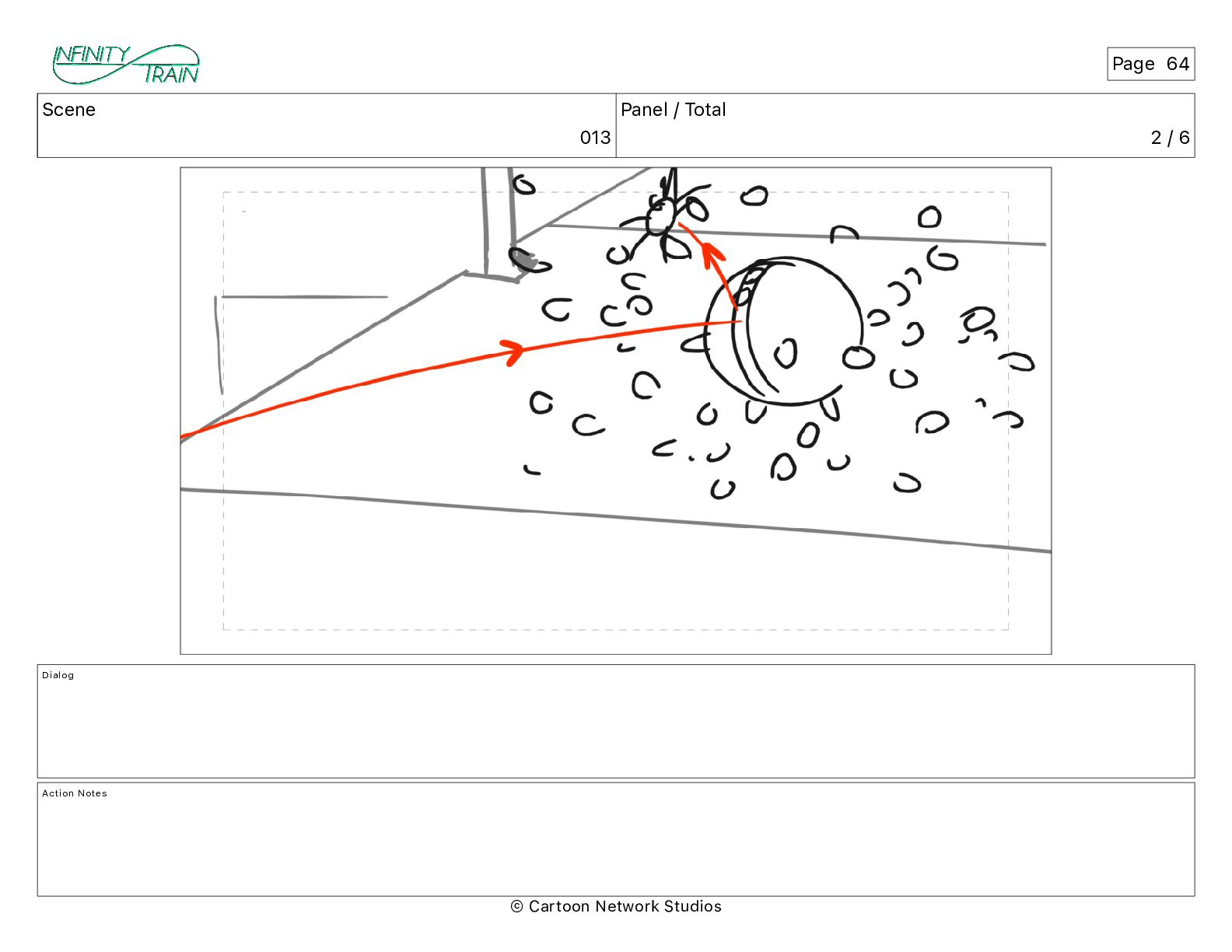 INFINITY TRAIN

Page 64

| Scene | Panel / Total |
|---|---|
| 013 | 2 / 6 |

Dialog

Action Notes

© Cartoon Network Studios