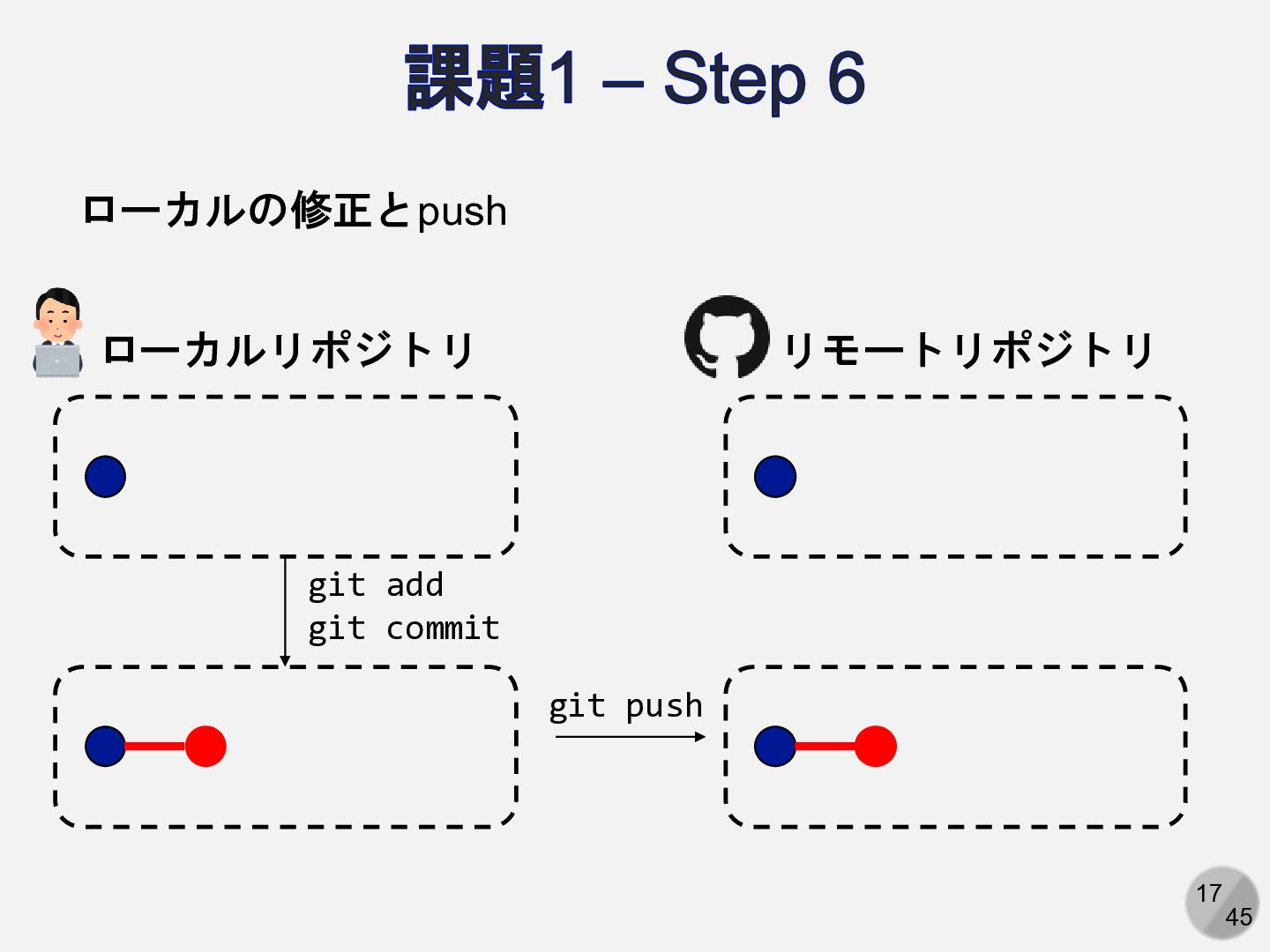 課題1 – Step 6

ローカルの修正とpush

ローカルリポジトリ

リモートリポジトリ

git add
git commit

git push

17
45